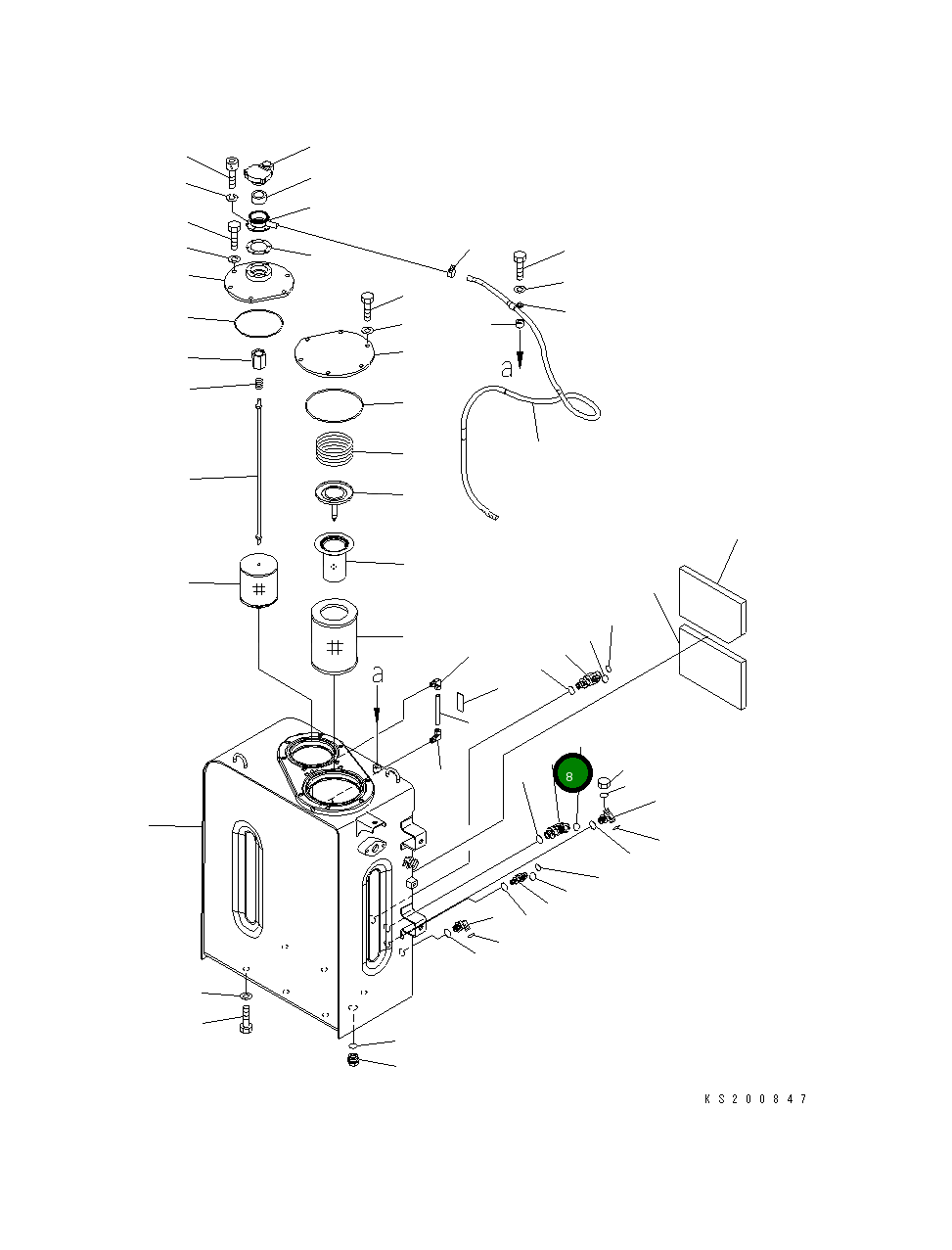 a

a

8

KS200847