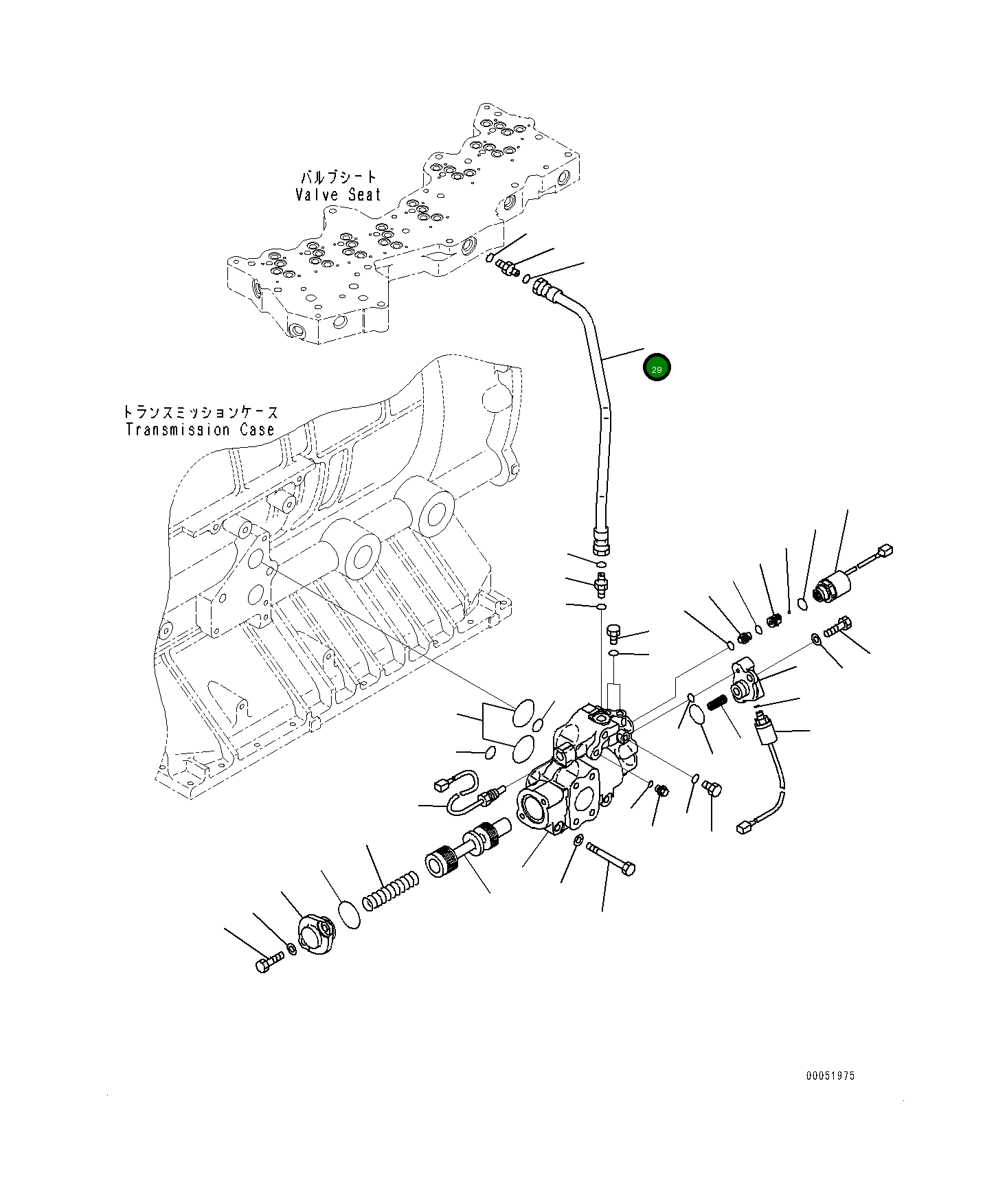 バルブシート
Valve Seat

29

トランスミッションケース
Transmission Case

00051975