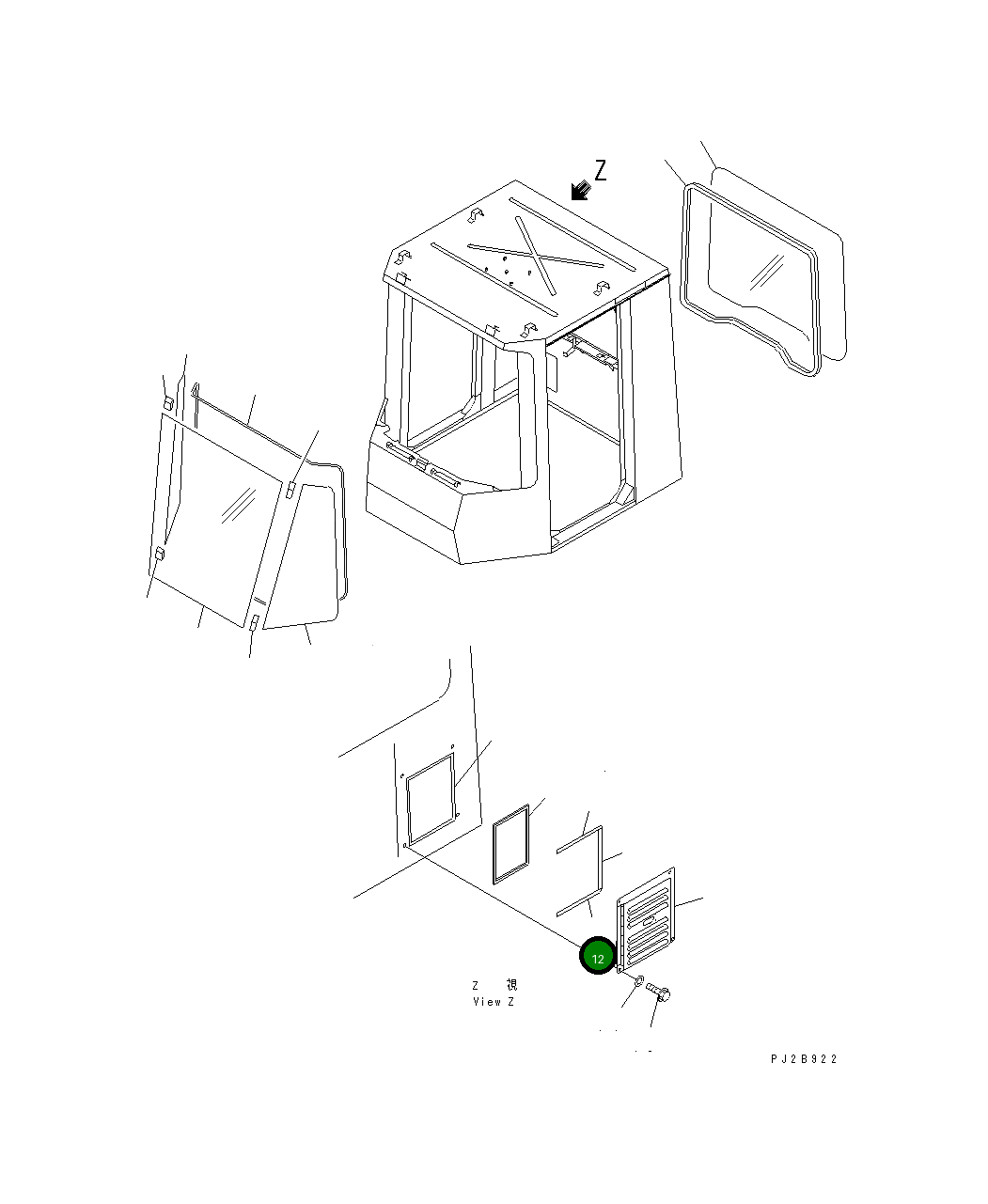 Z

12

Z 視
View Z

PJ2B922