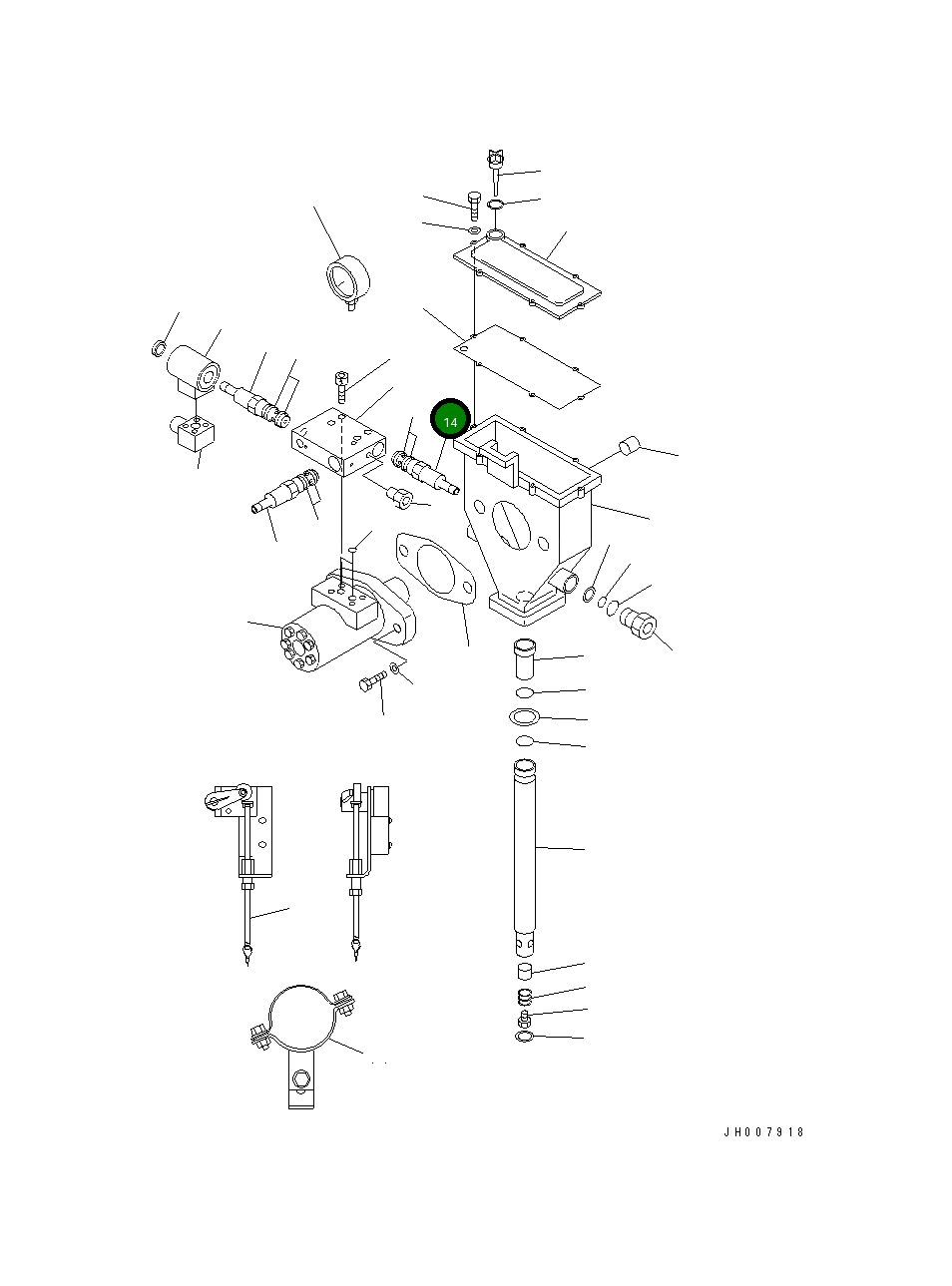 14

JH007918