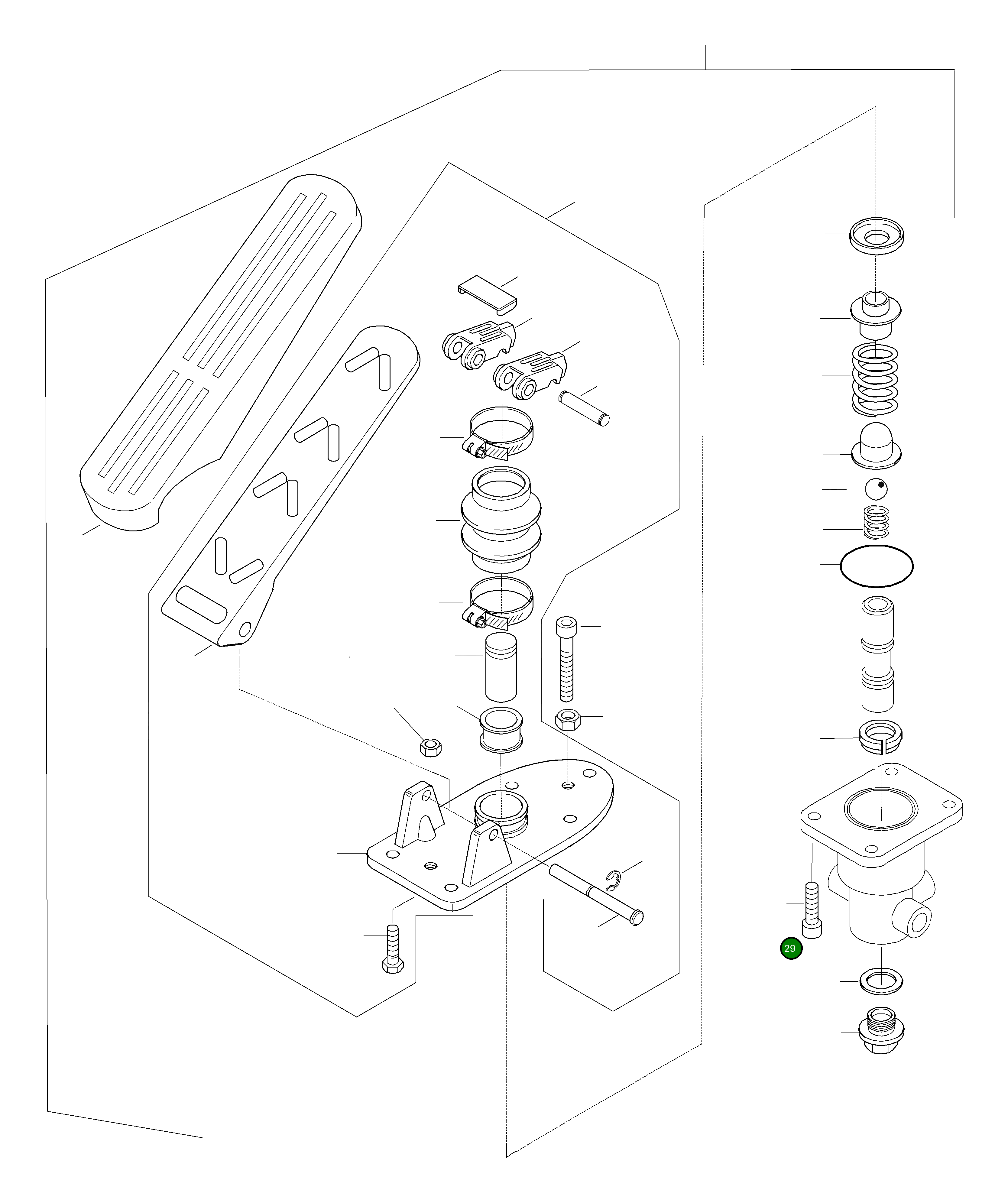 29