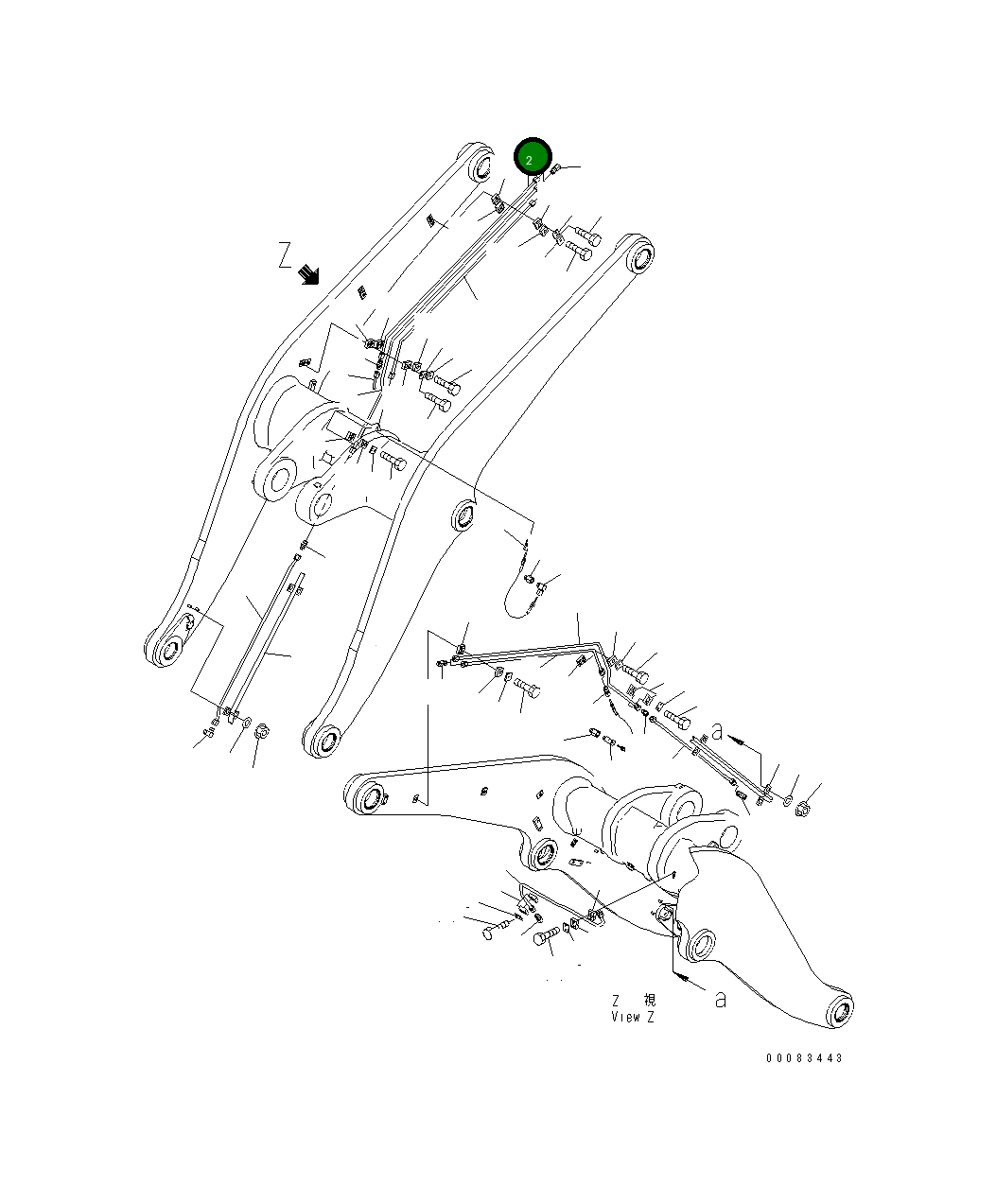 2

Z

a

a

Z 視
View Z

00083443