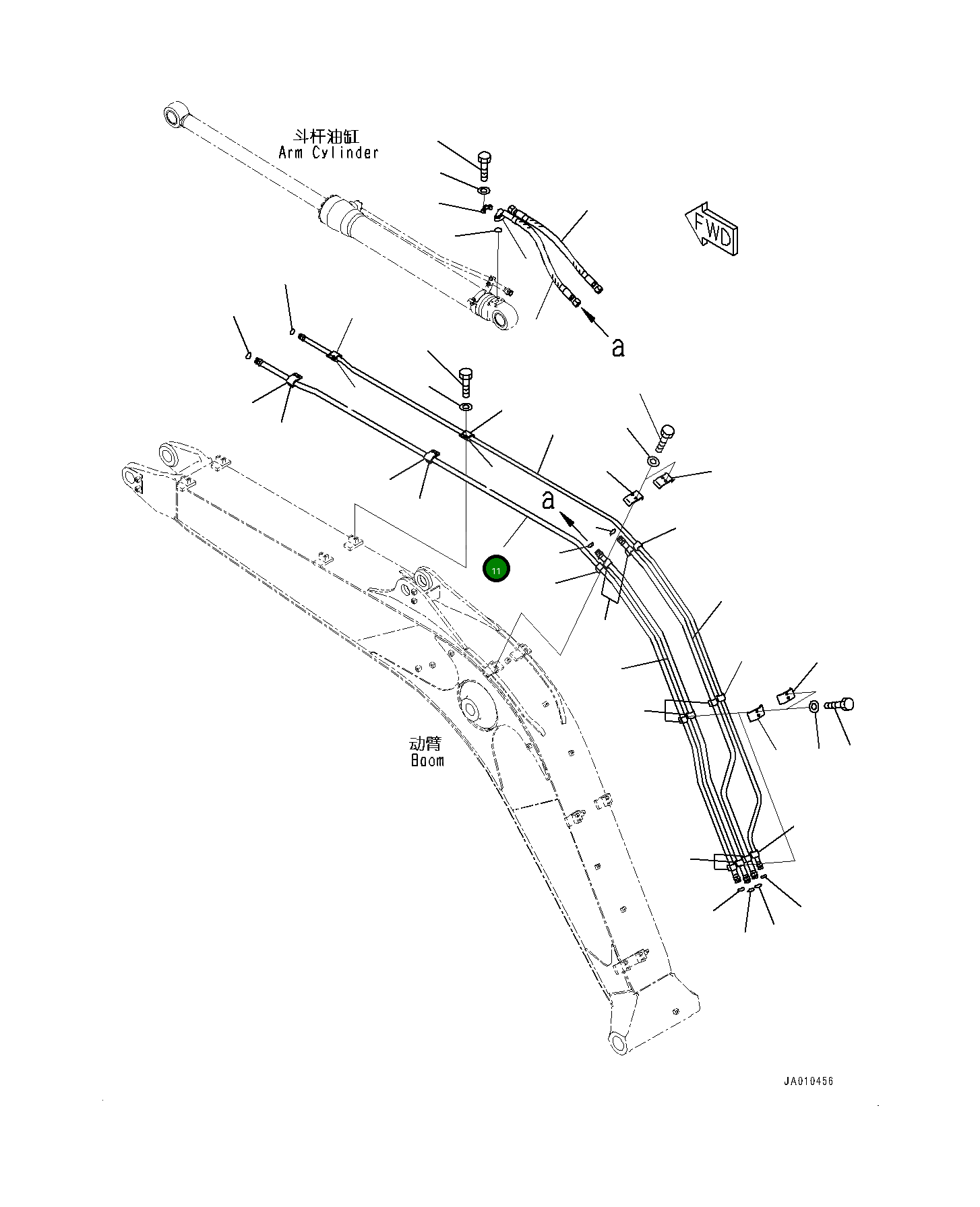 斗杆油缸
Arm Cylinder

FWD

a

a

11

动臂
Boom

JA010456