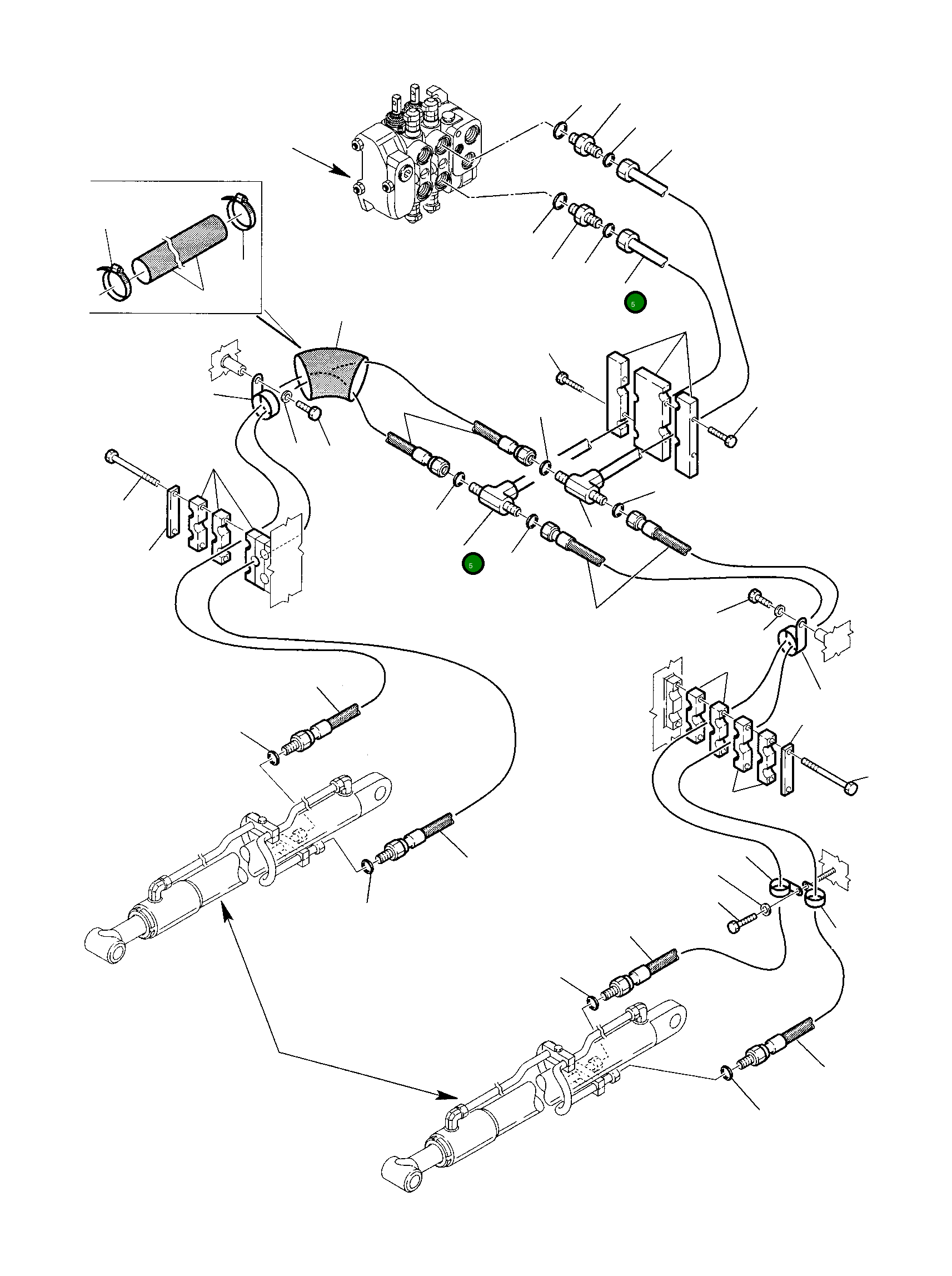 5

5