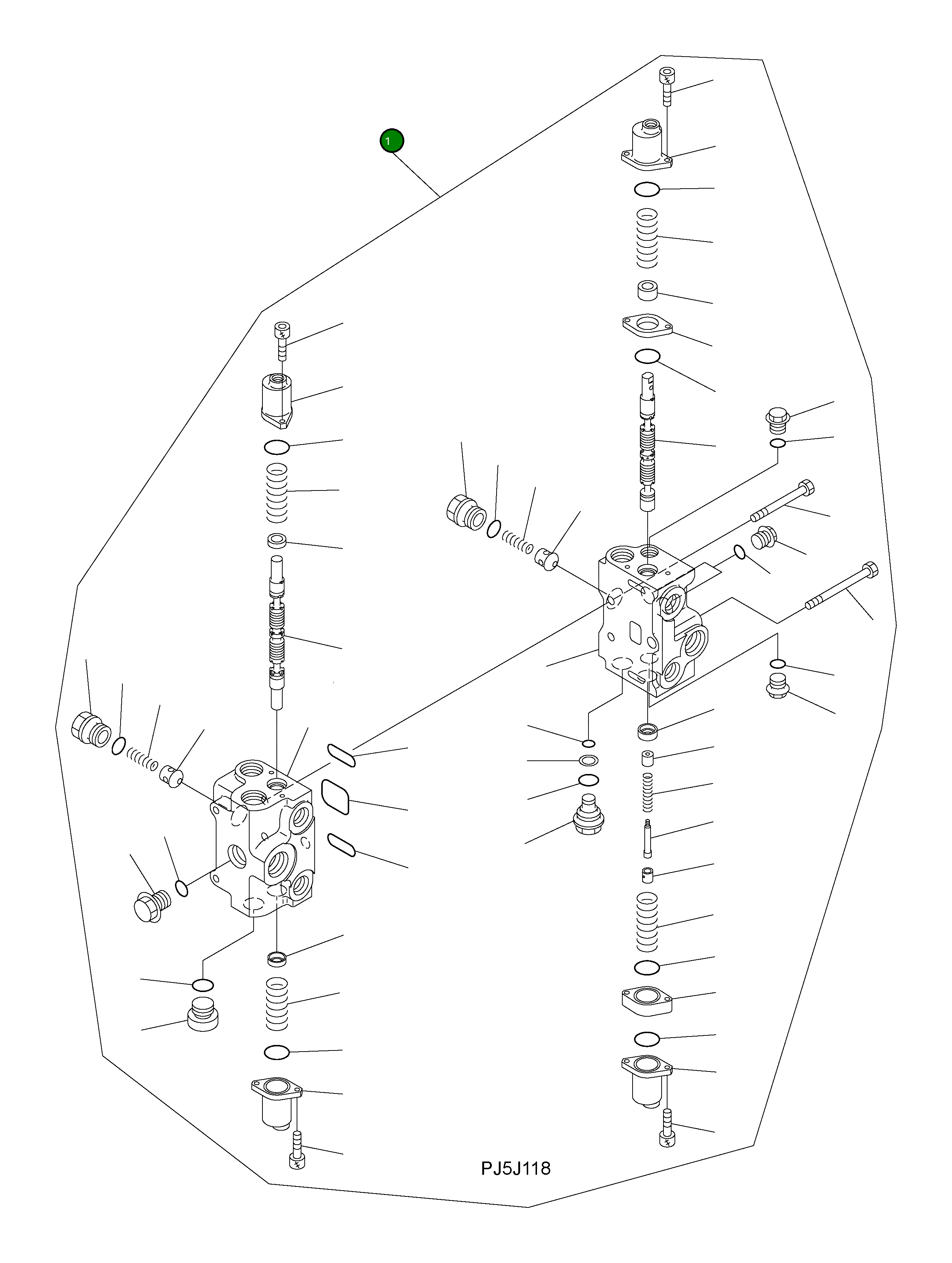 1

PJ5J118