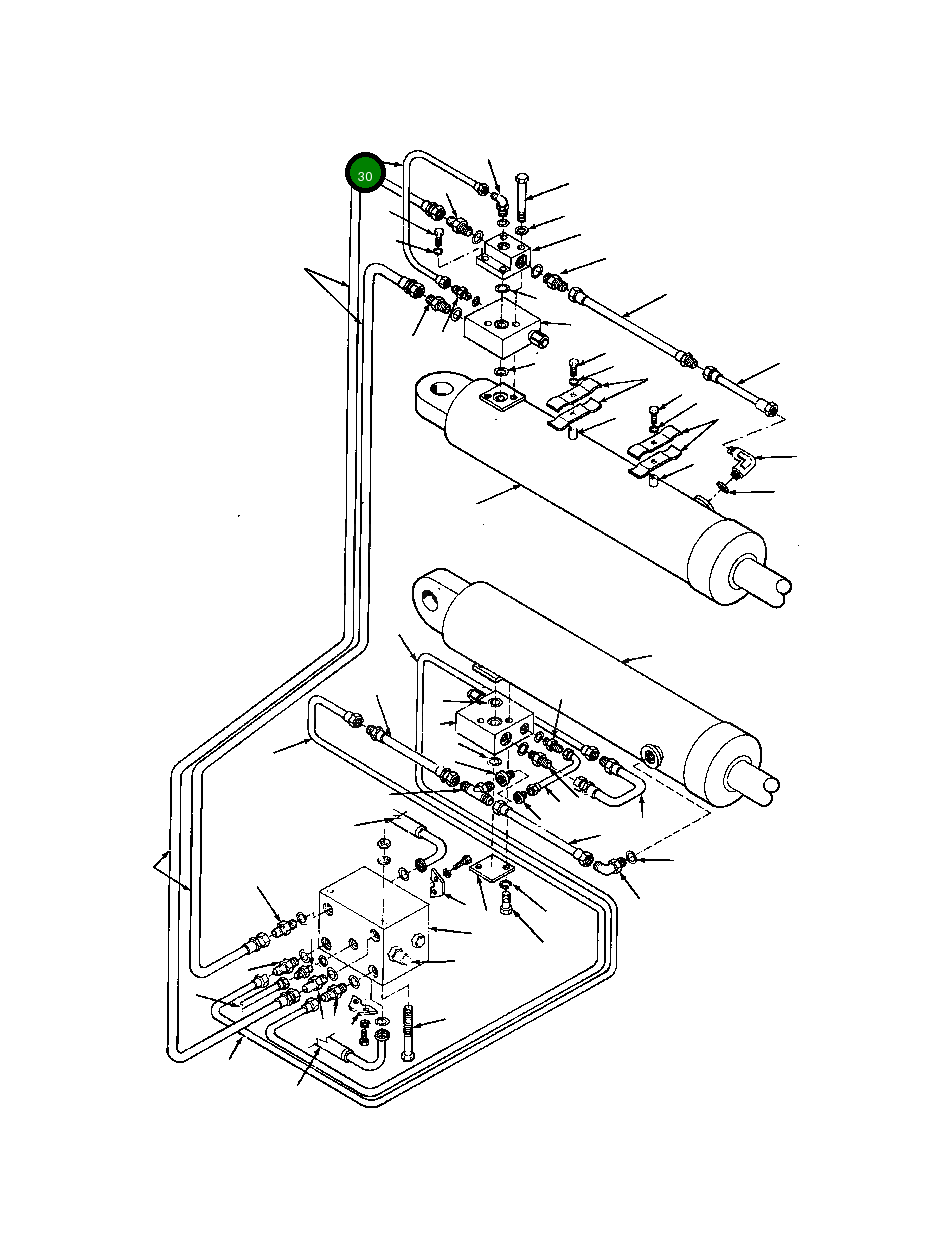 30