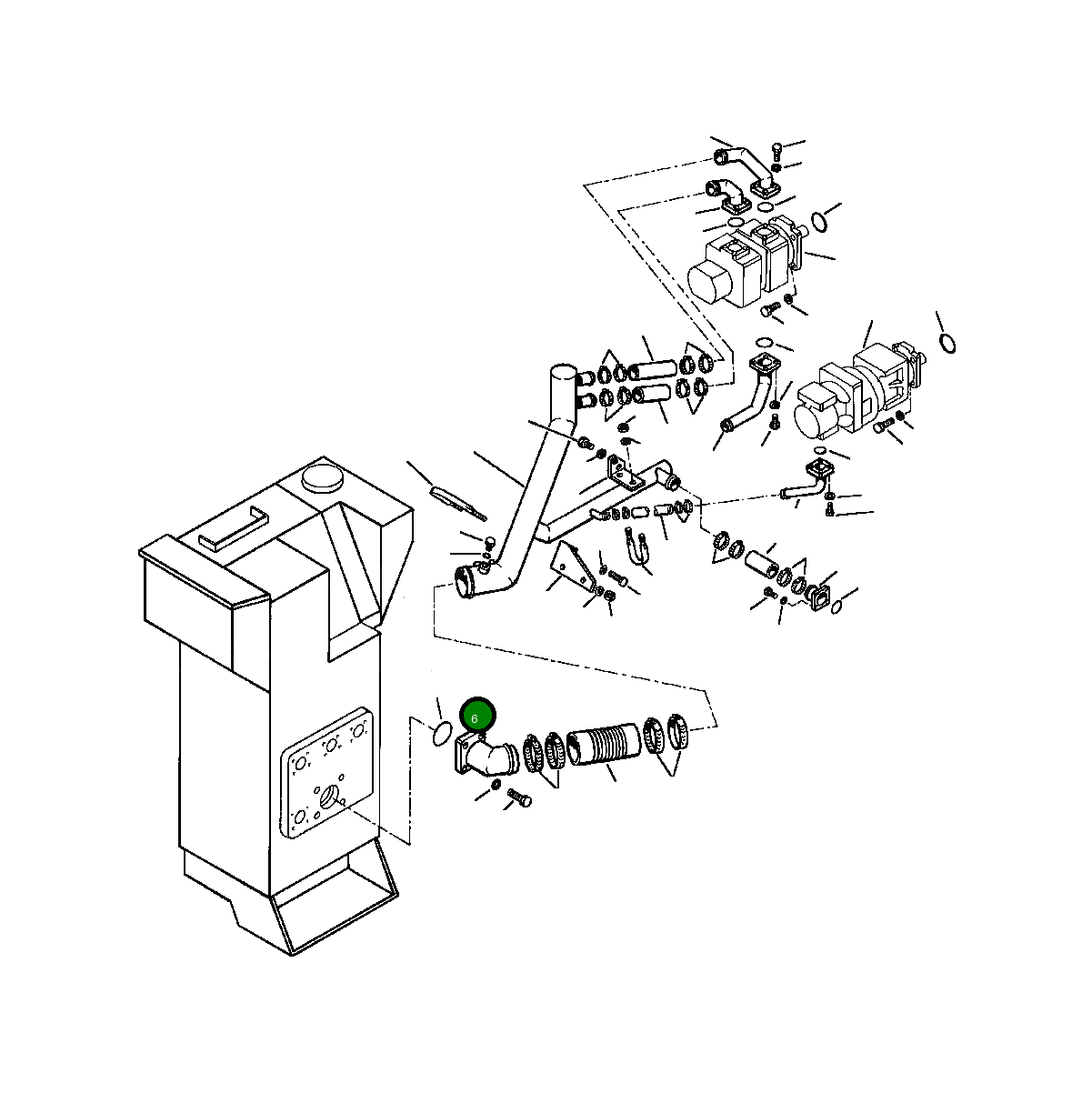 6