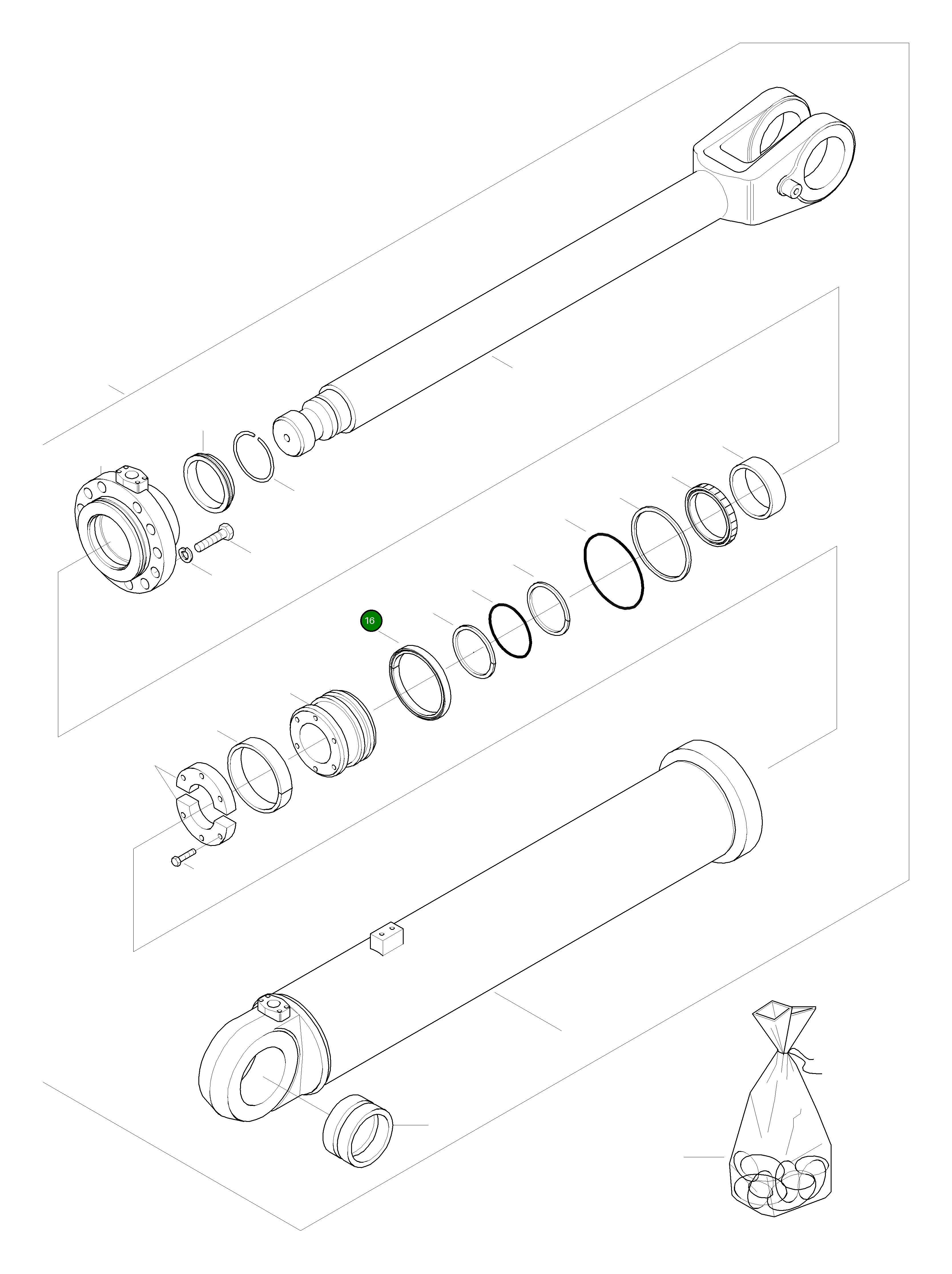 16