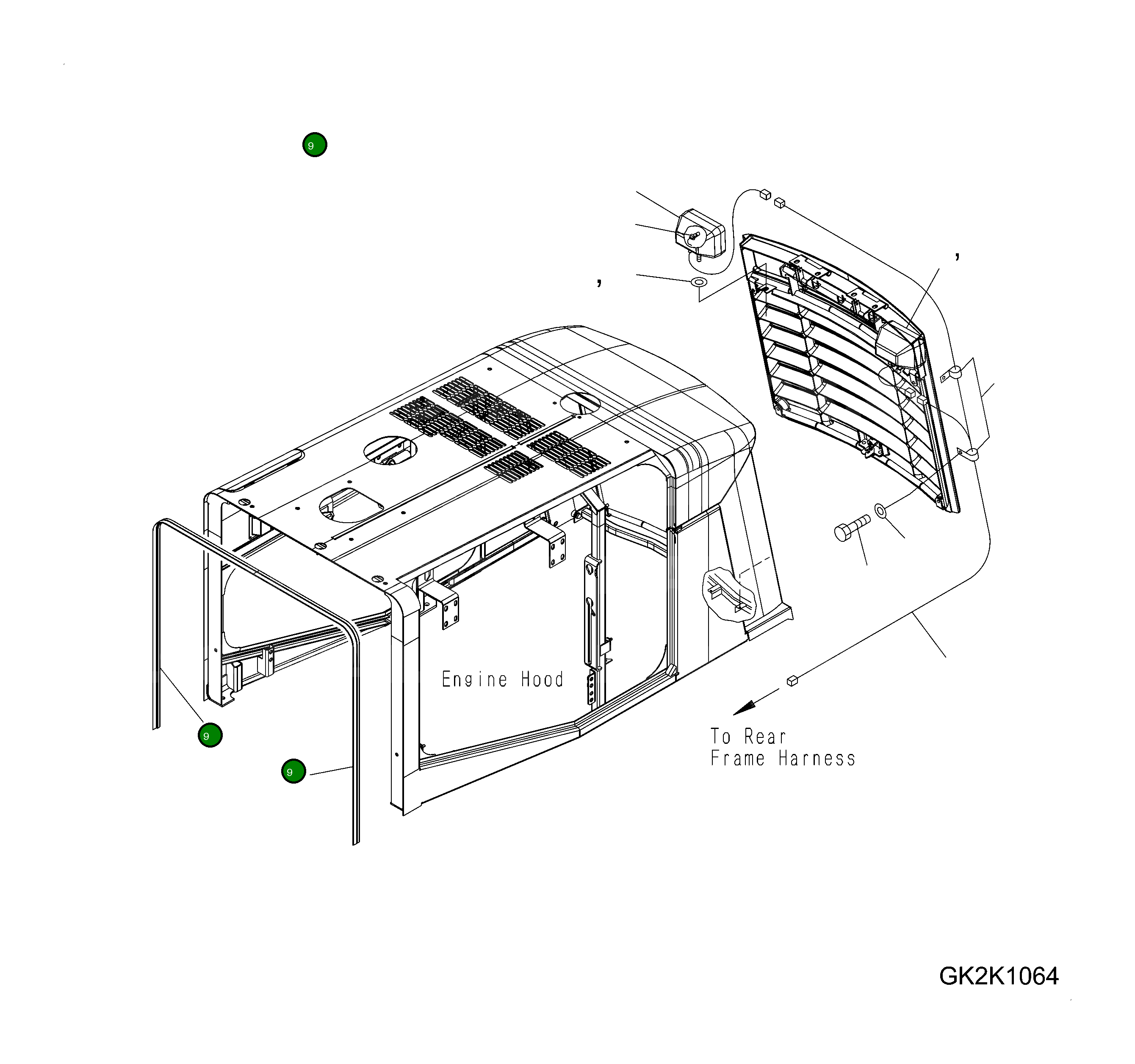 9

,

,

Engine Hood

9

9

To Rear
Frame Harness

GK2K1064