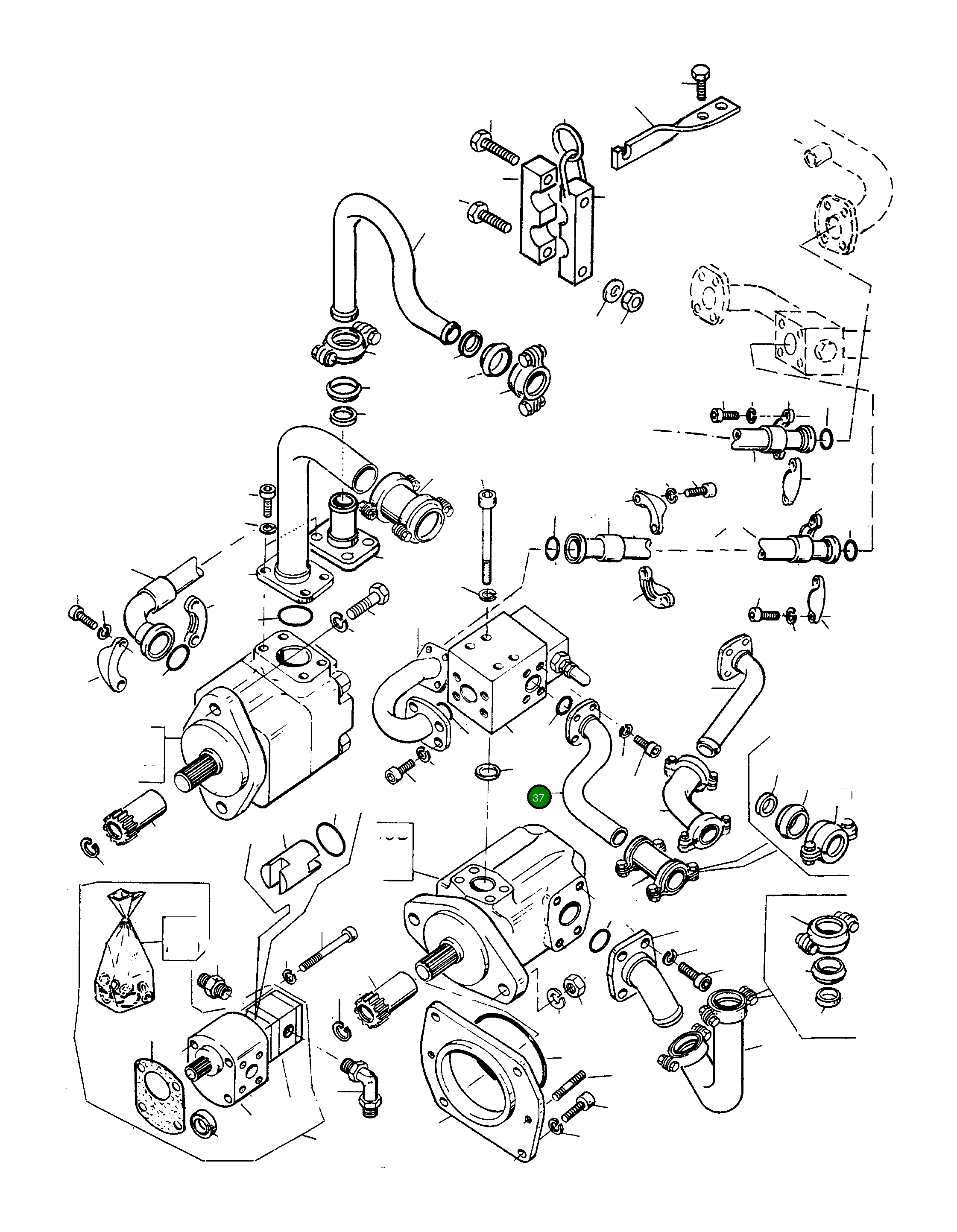 37