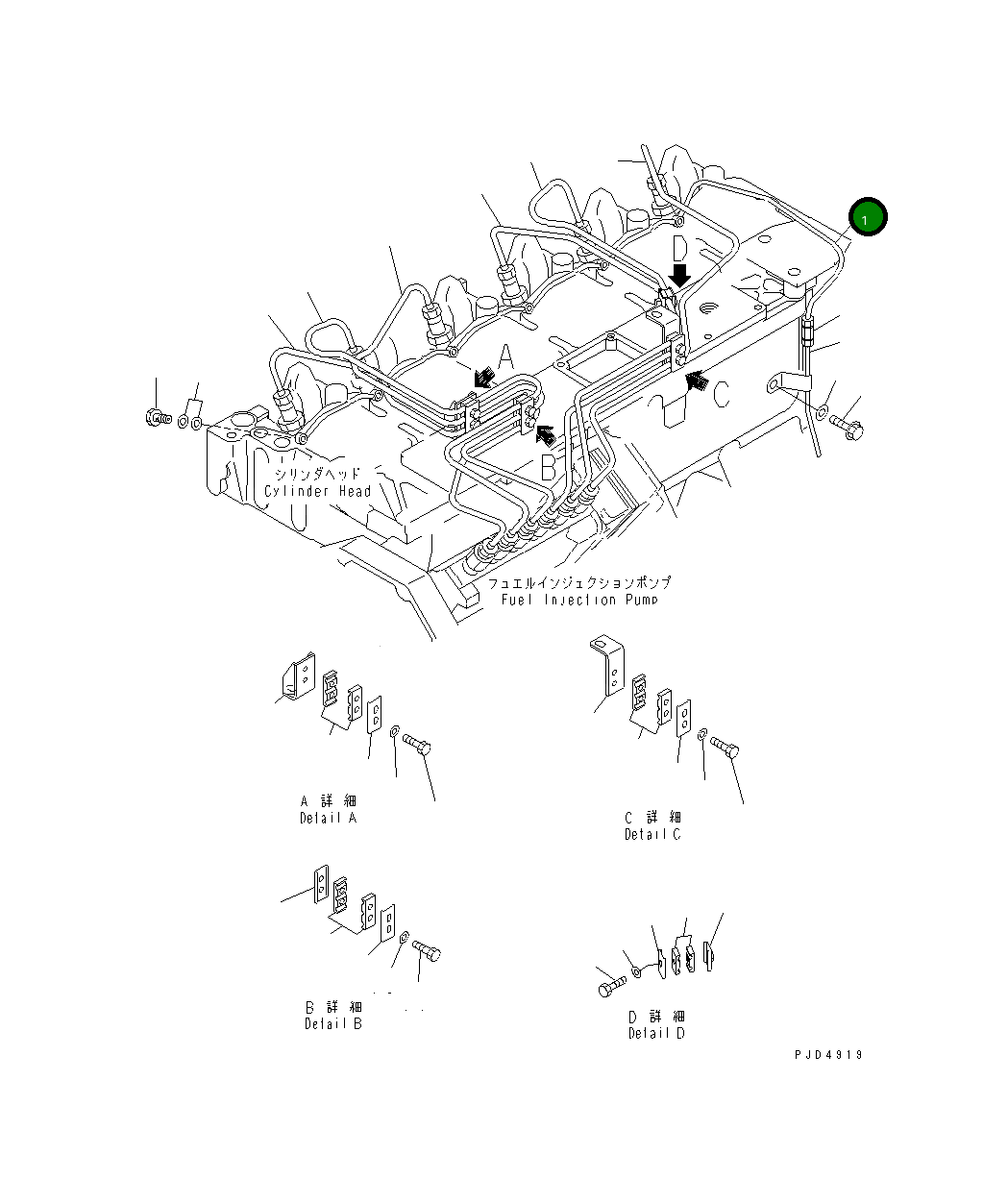 1

D

A

C

B

シリンダヘッド
Cylinder Head

フュエルインジェクションポンプ
Fuel Injection Pump

A 詳 細
Detail A

C 詳 細
Detail C

B 詳 細
Detail B

D 詳 細
Detail D

PJD4919