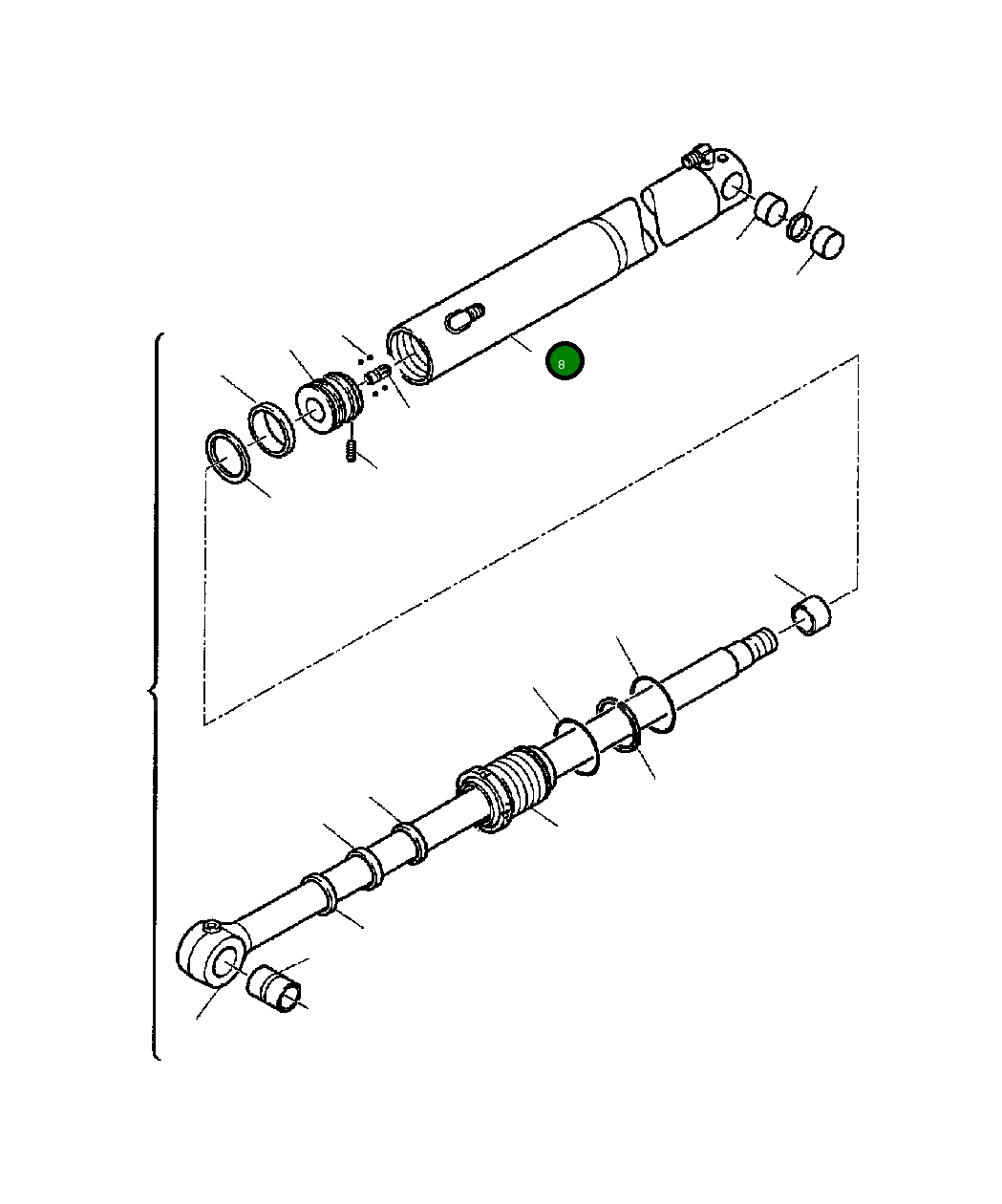 8