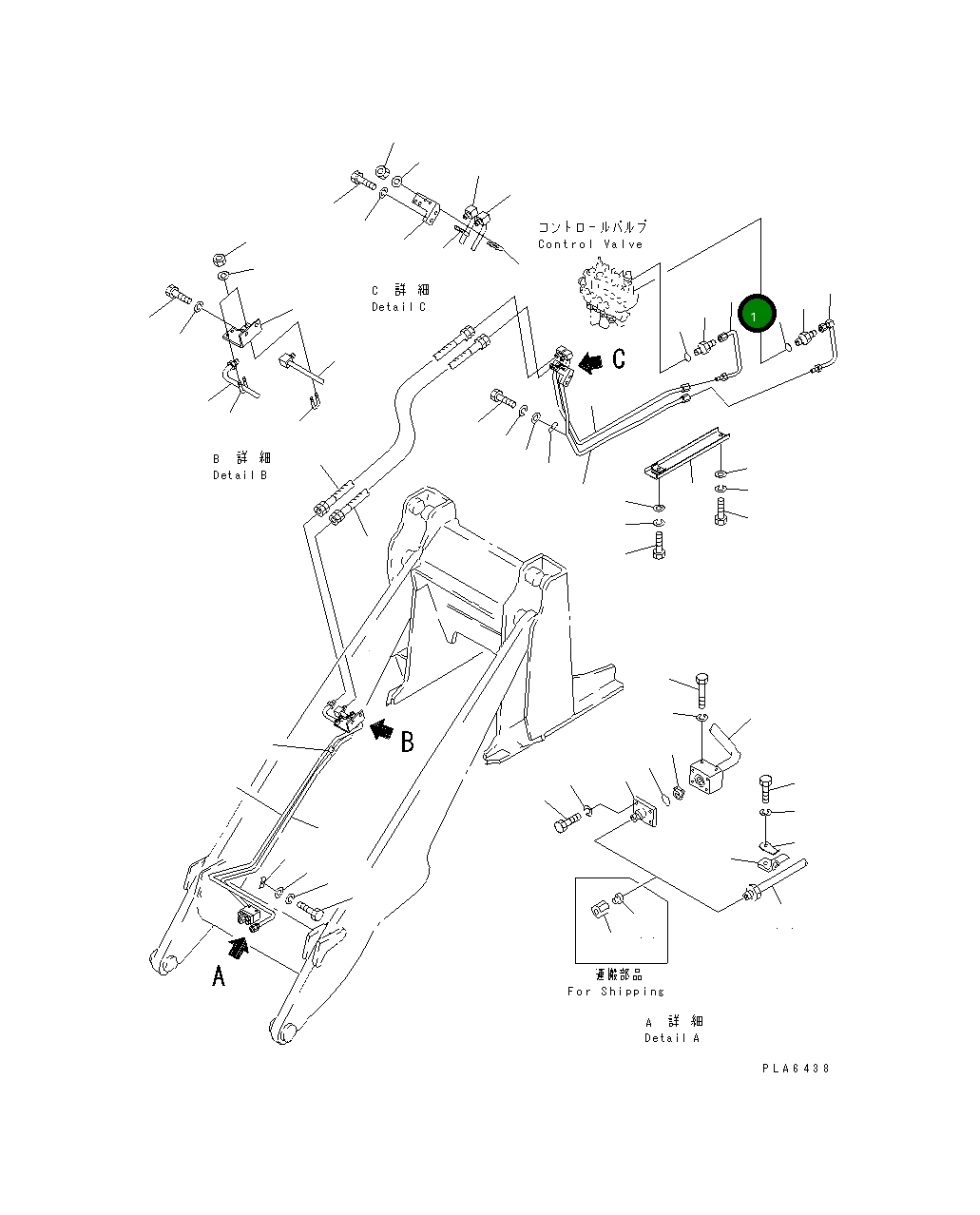 コントロールバルブ
Control Valve

1

C 詳 細
Detail C

C

B 詳 細
Detail B

B

A

運搬部品
For Shipping

A 詳 細
Detail A

PLA6438