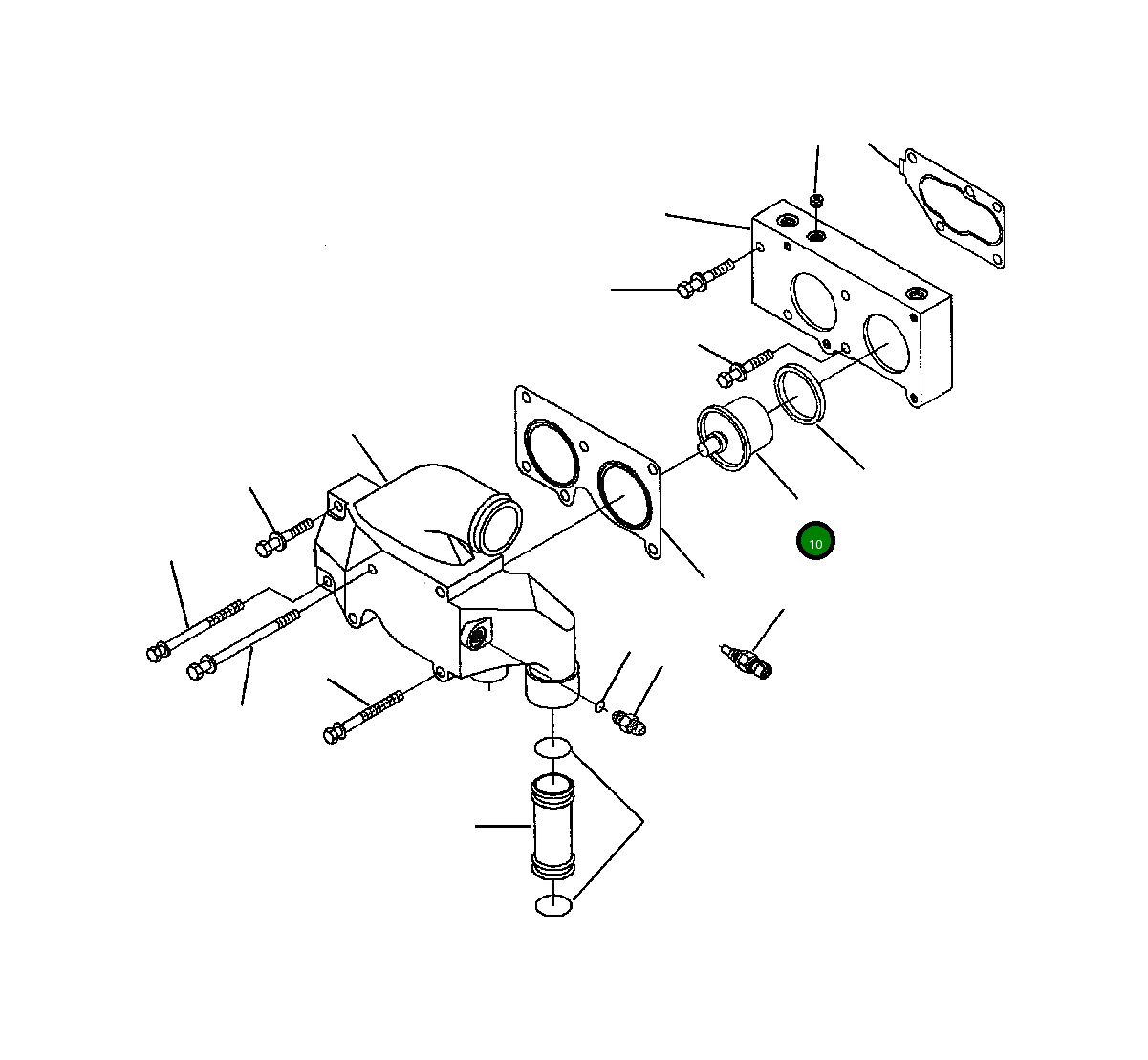 10