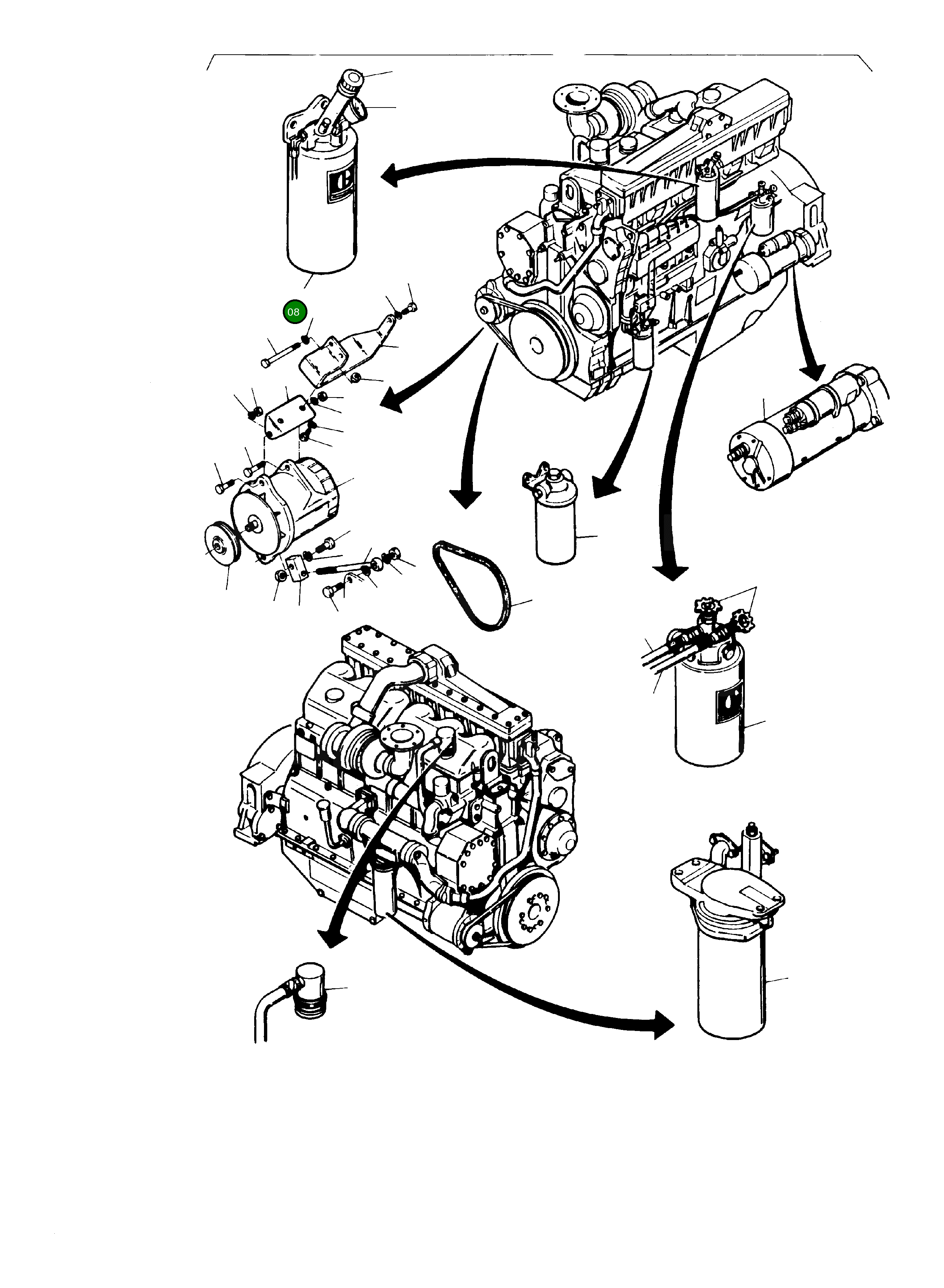 08