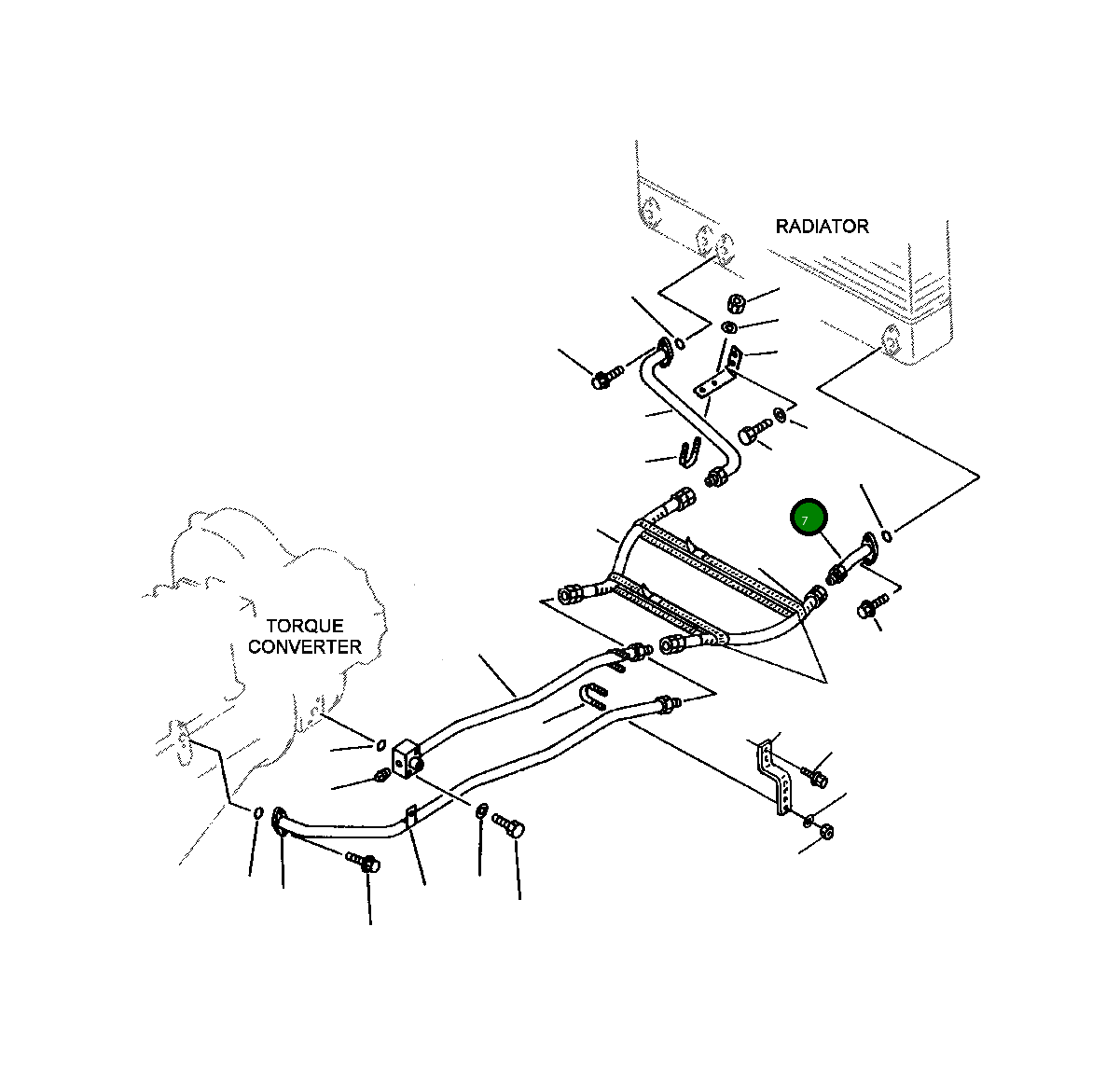 RADIATOR

7

TORQUE
CONVERTER