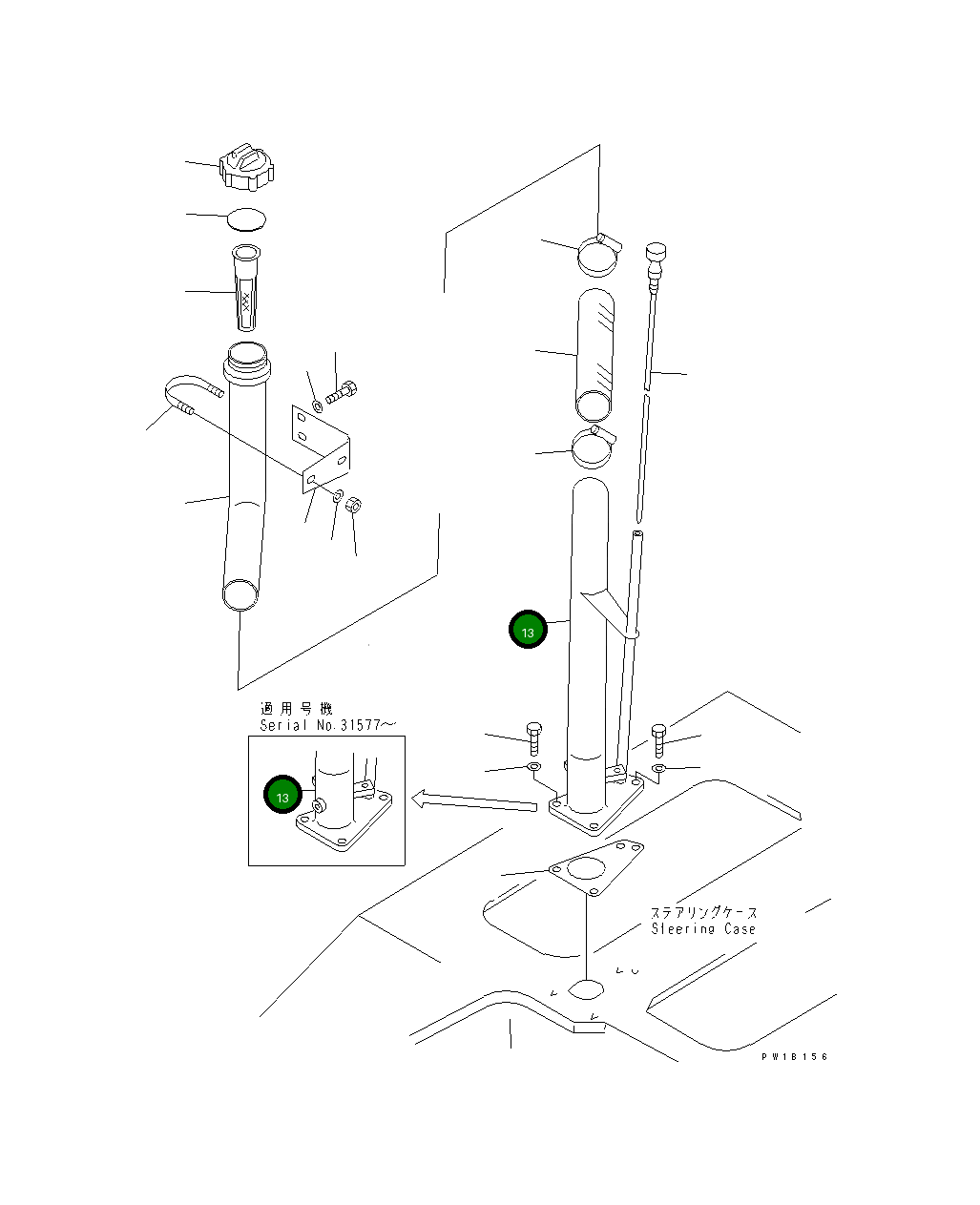 13

適用号機
Serial No.31577～

13

ステアリングケース
Steering Case

PW1B156