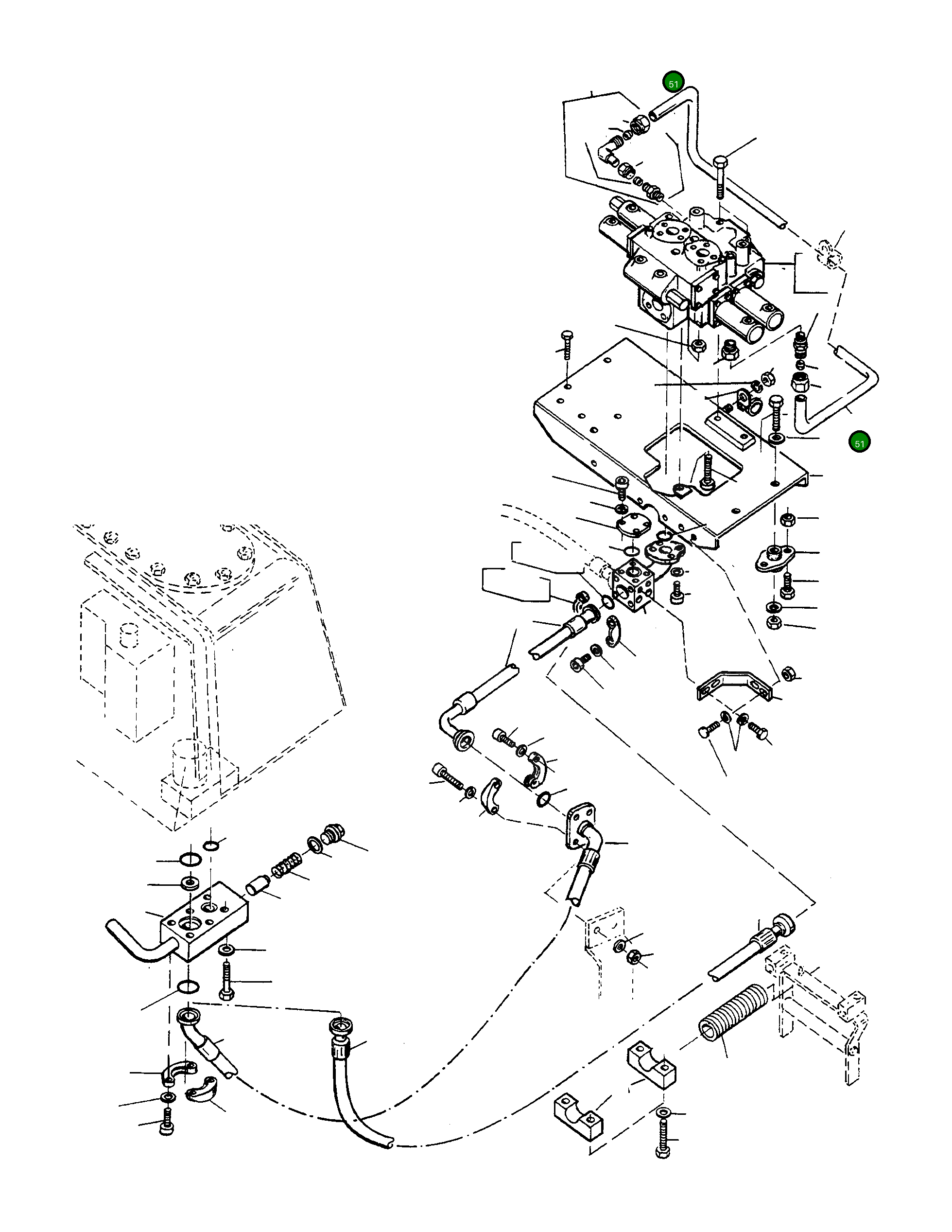 51

51