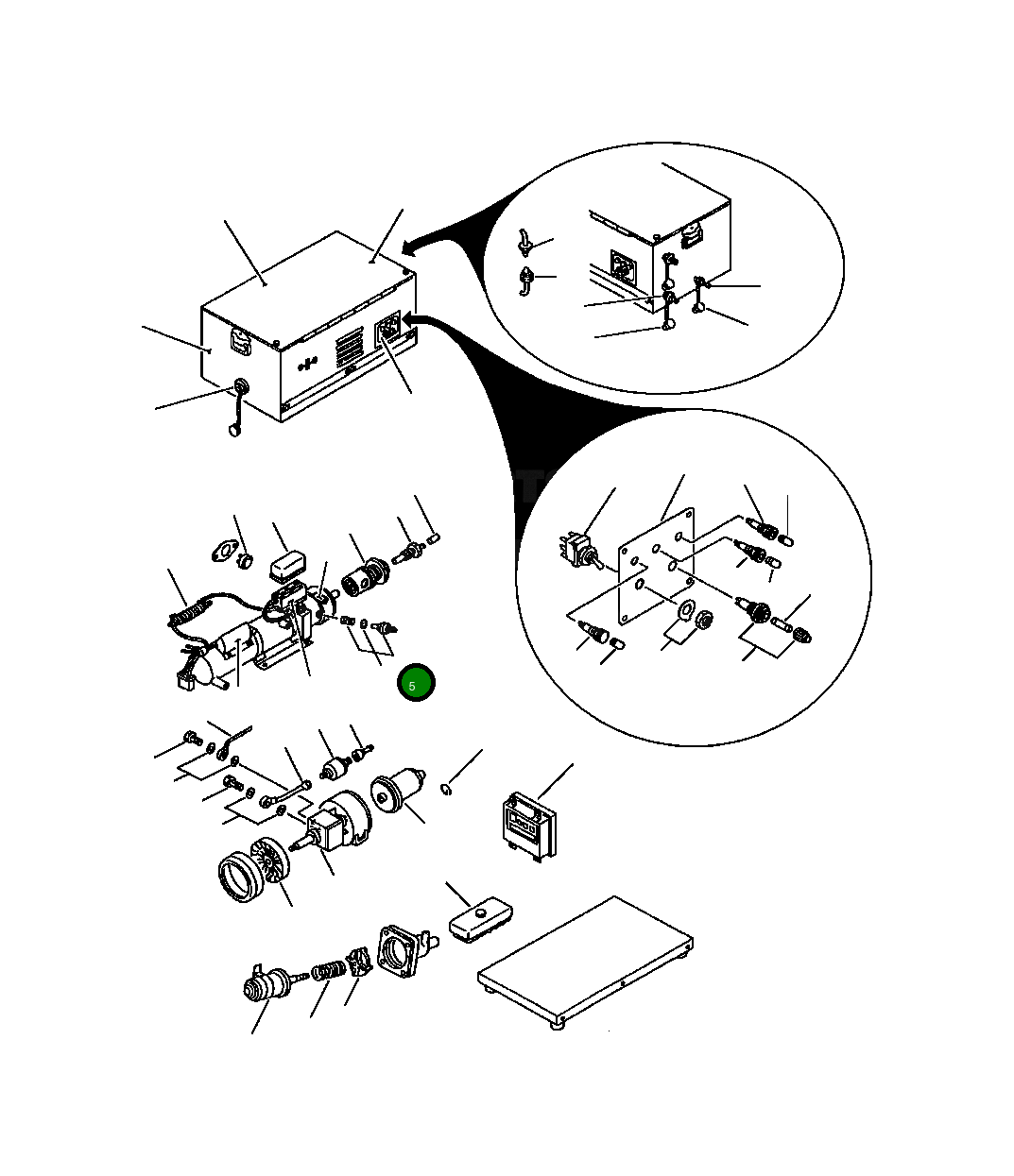 5