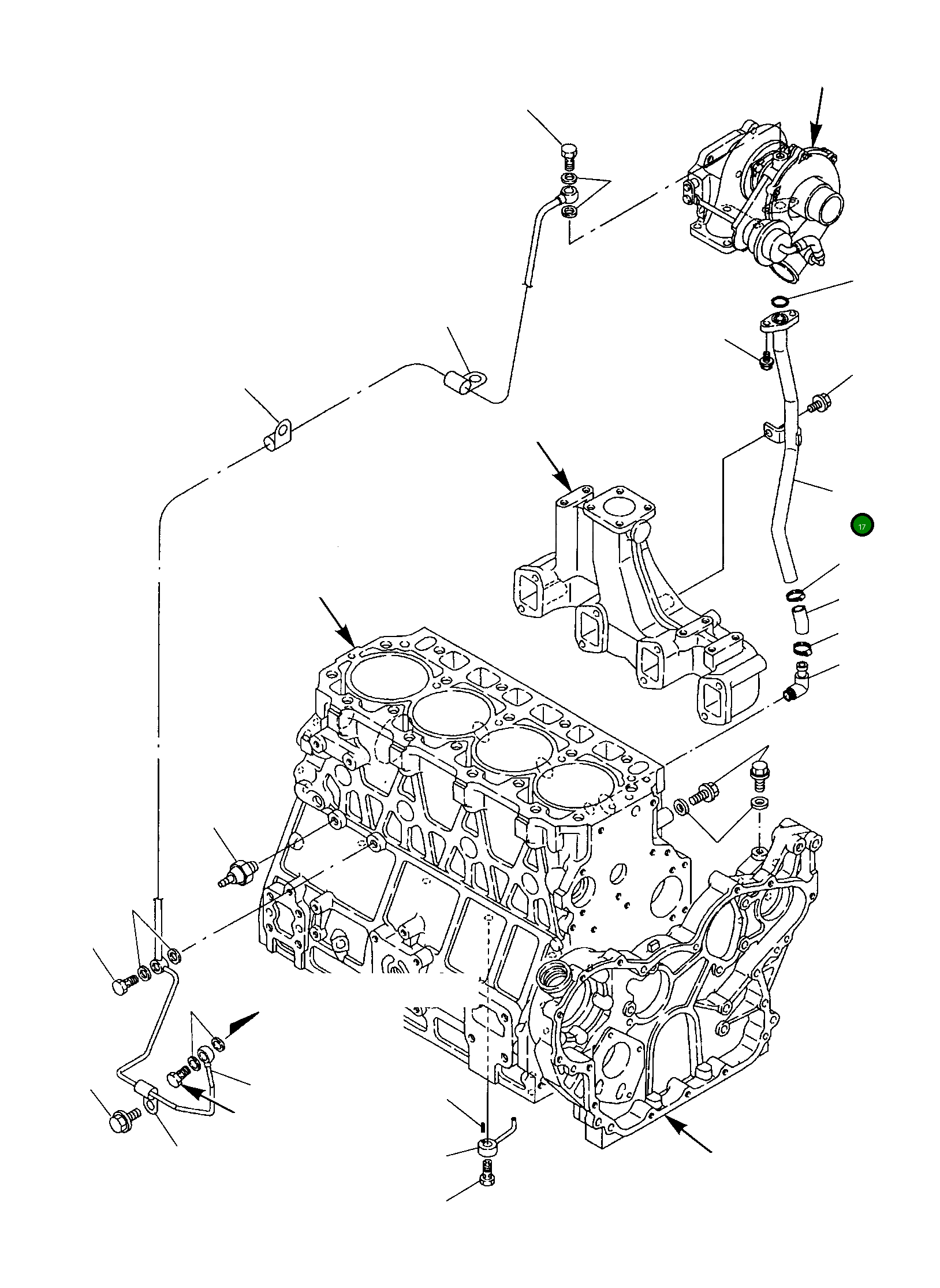 17