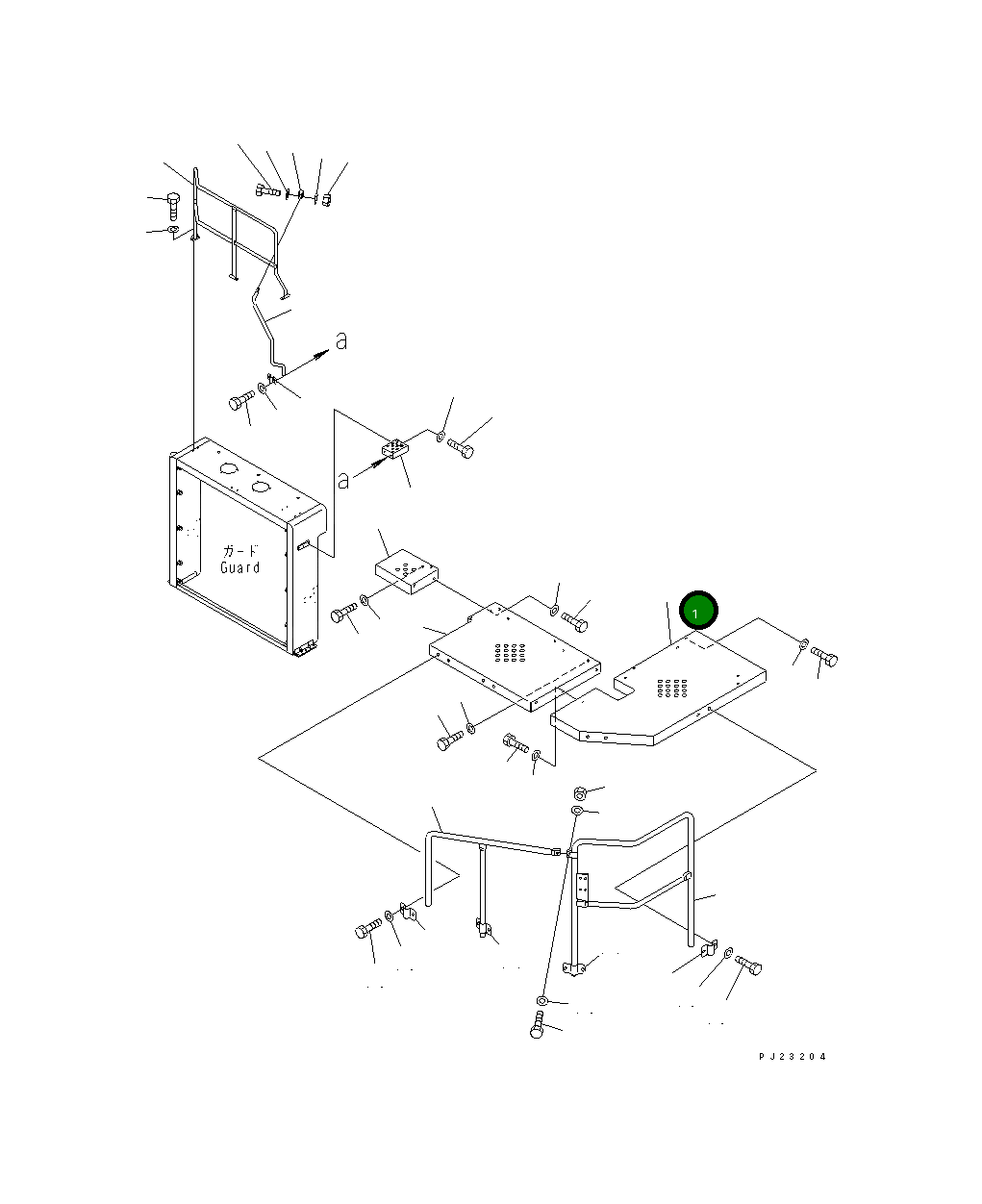 a

a

ガード
Guard

1

PJ23204