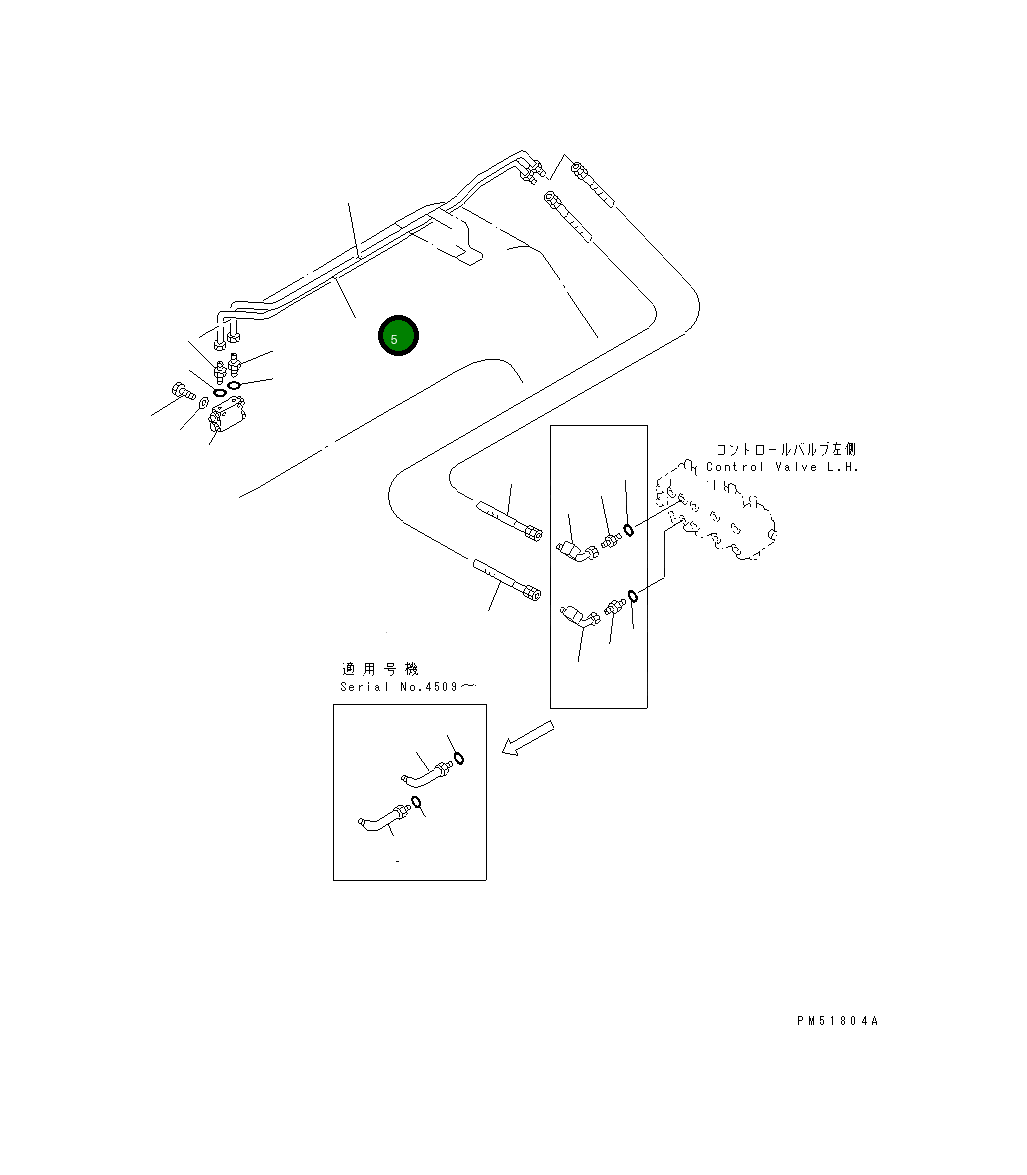 5

コントロールバルブ左側
Control Valve L.H.

適用号機
Serial No.4509～

PM51804A