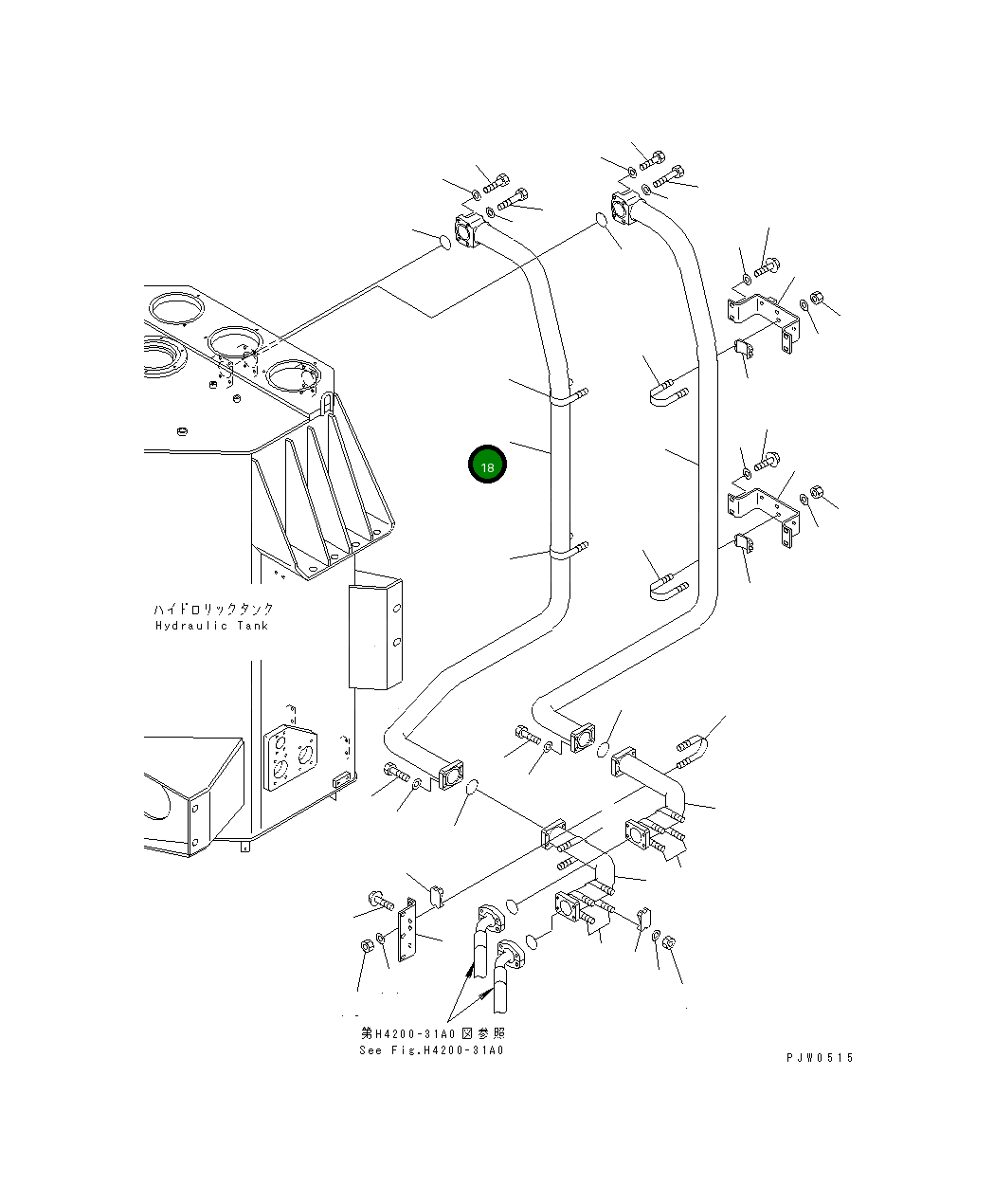 18

ハイドロリックタンク
Hydraulic Tank

第H4200-31A0図参照
See Fig.H4200-31A0

PJW0515