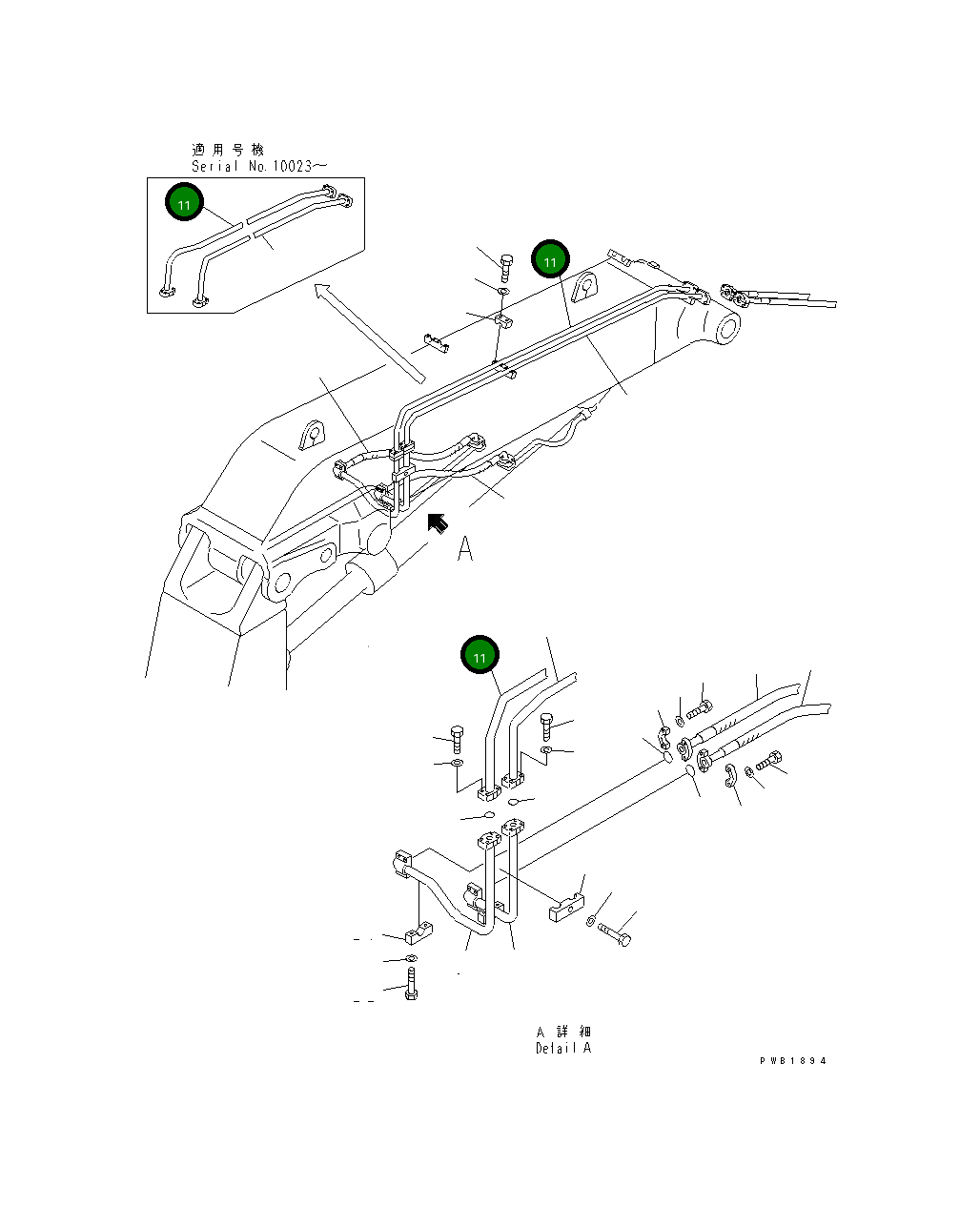 適用号機
Serial No.10023～

11

11

A

11

A 詳細
Detail A

PWB1894