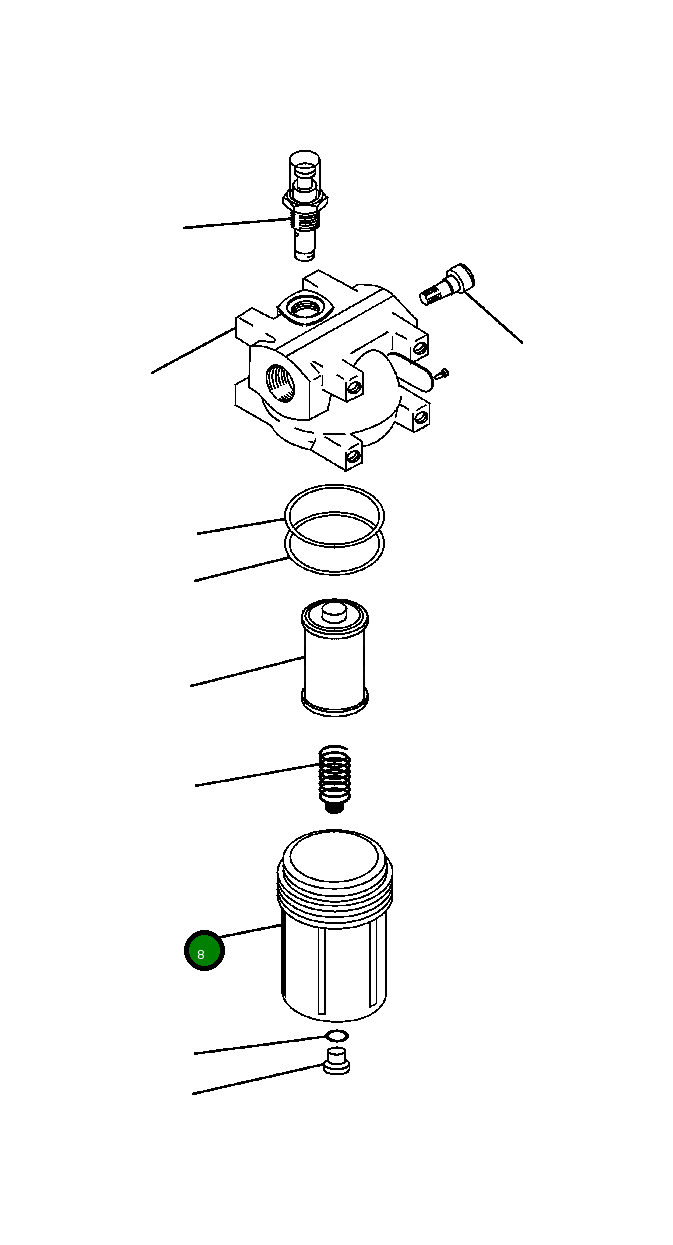 8