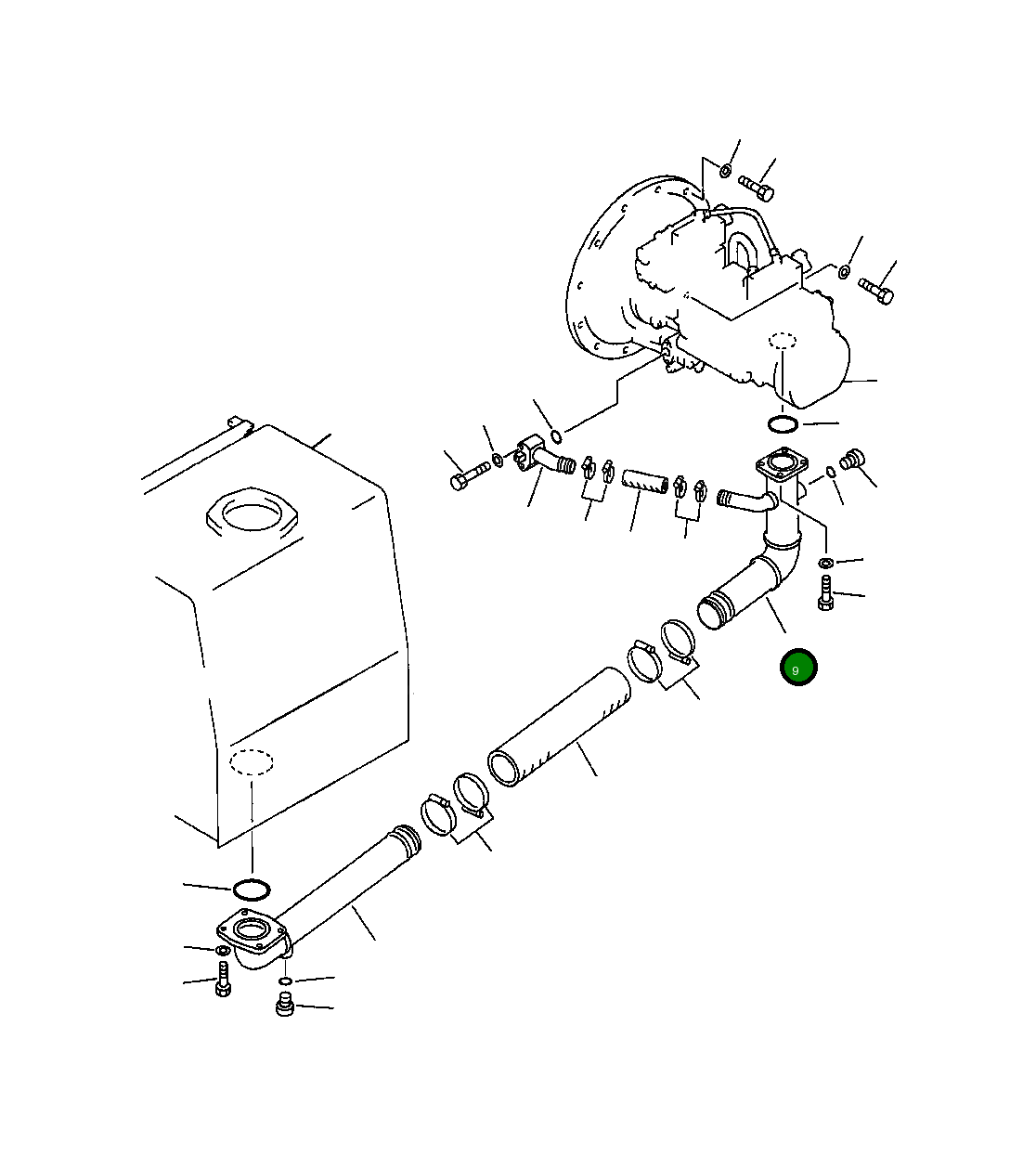 9