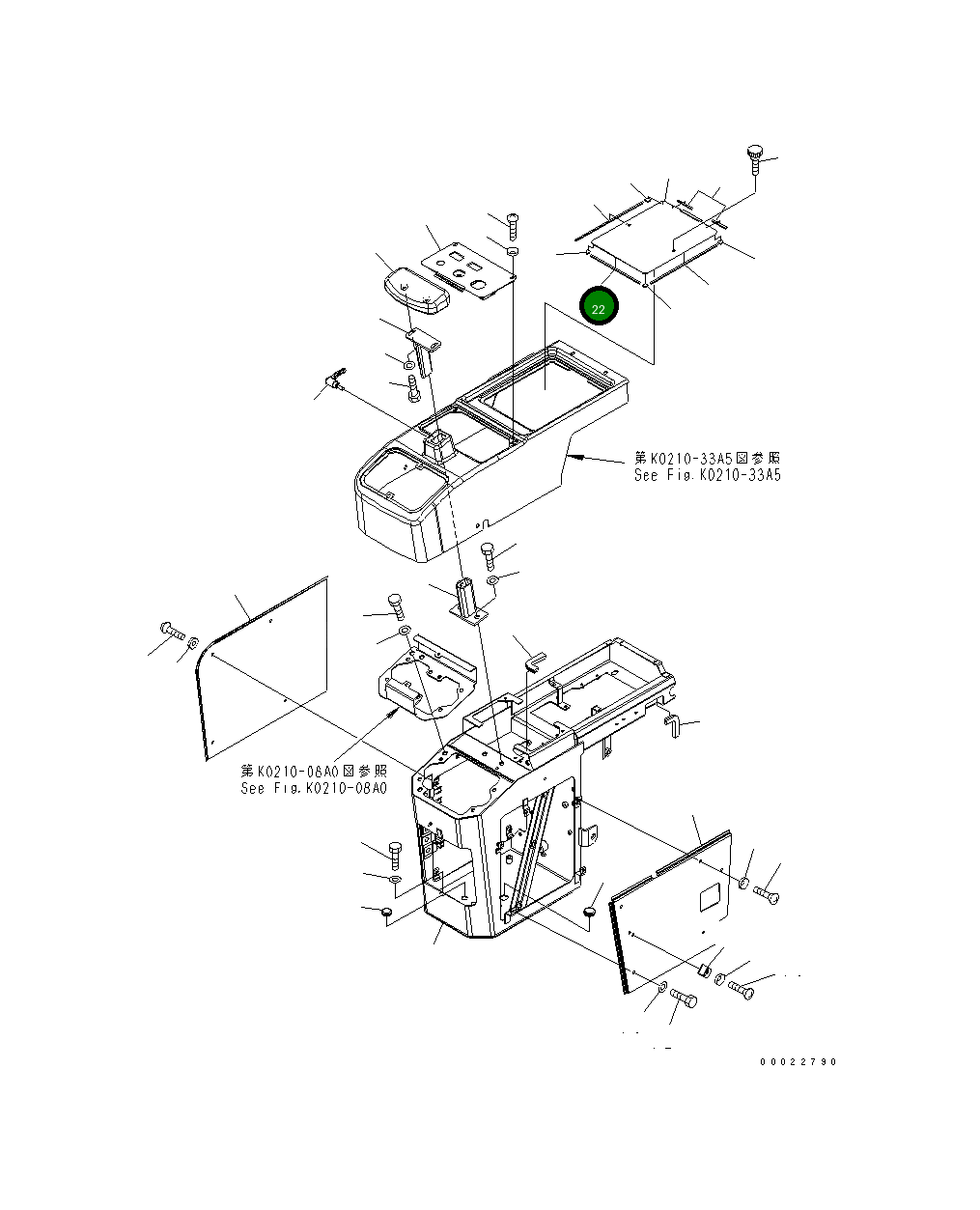 22

第K0210-33A5図参照
See Fig.K0210-33A5

第K0210-08A0図参照
See Fig.K0210-08A0

00022790