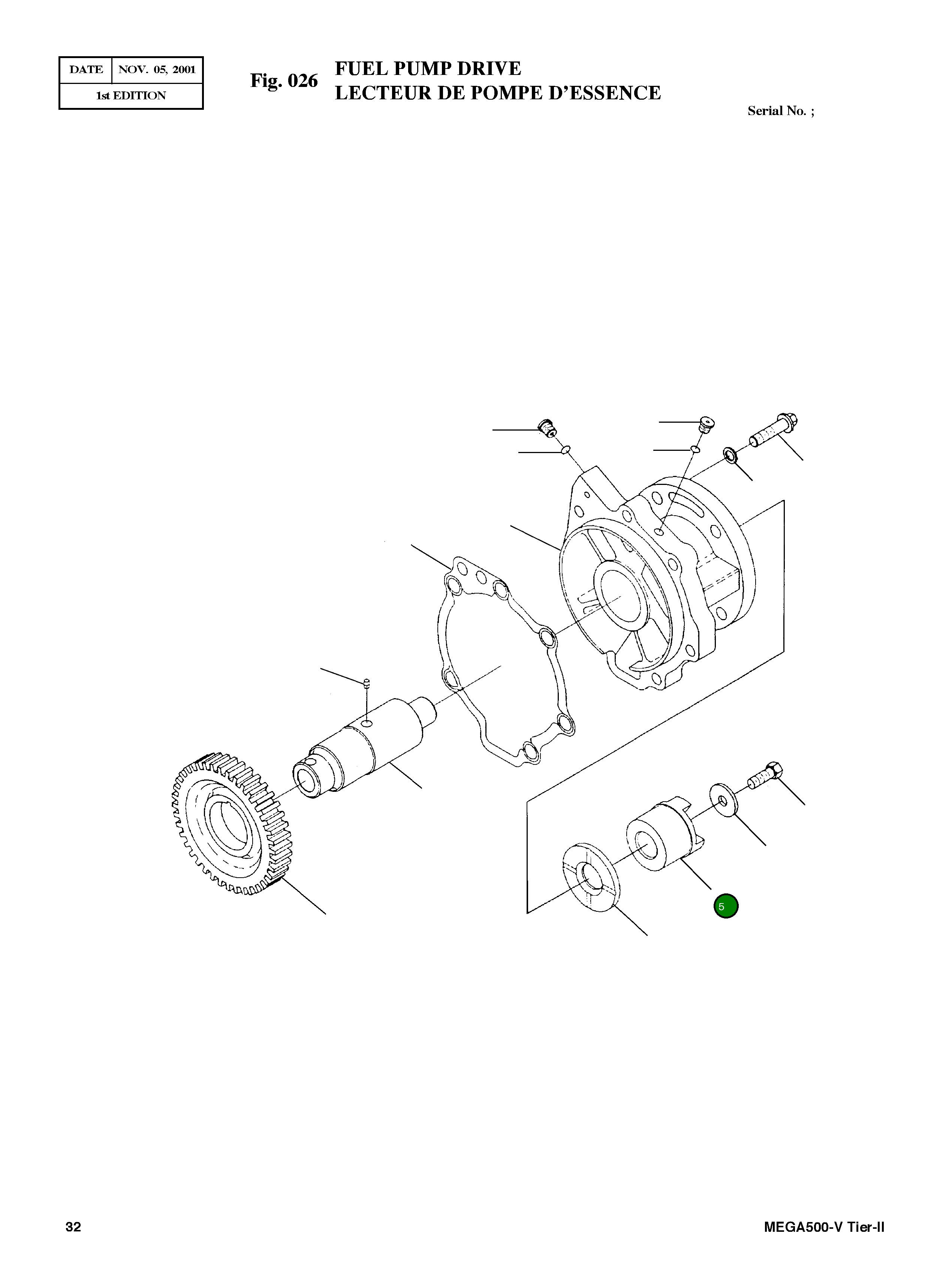 | DATE | NOV. 05, 2001 |
|---|---|
| 1st EDITION | |

Fig. 026 FUEL PUMP DRIVE
LECTEUR DE POMPE D'ESSENCE

Serial No. ;

5

32

MEGA500-V Tier-II