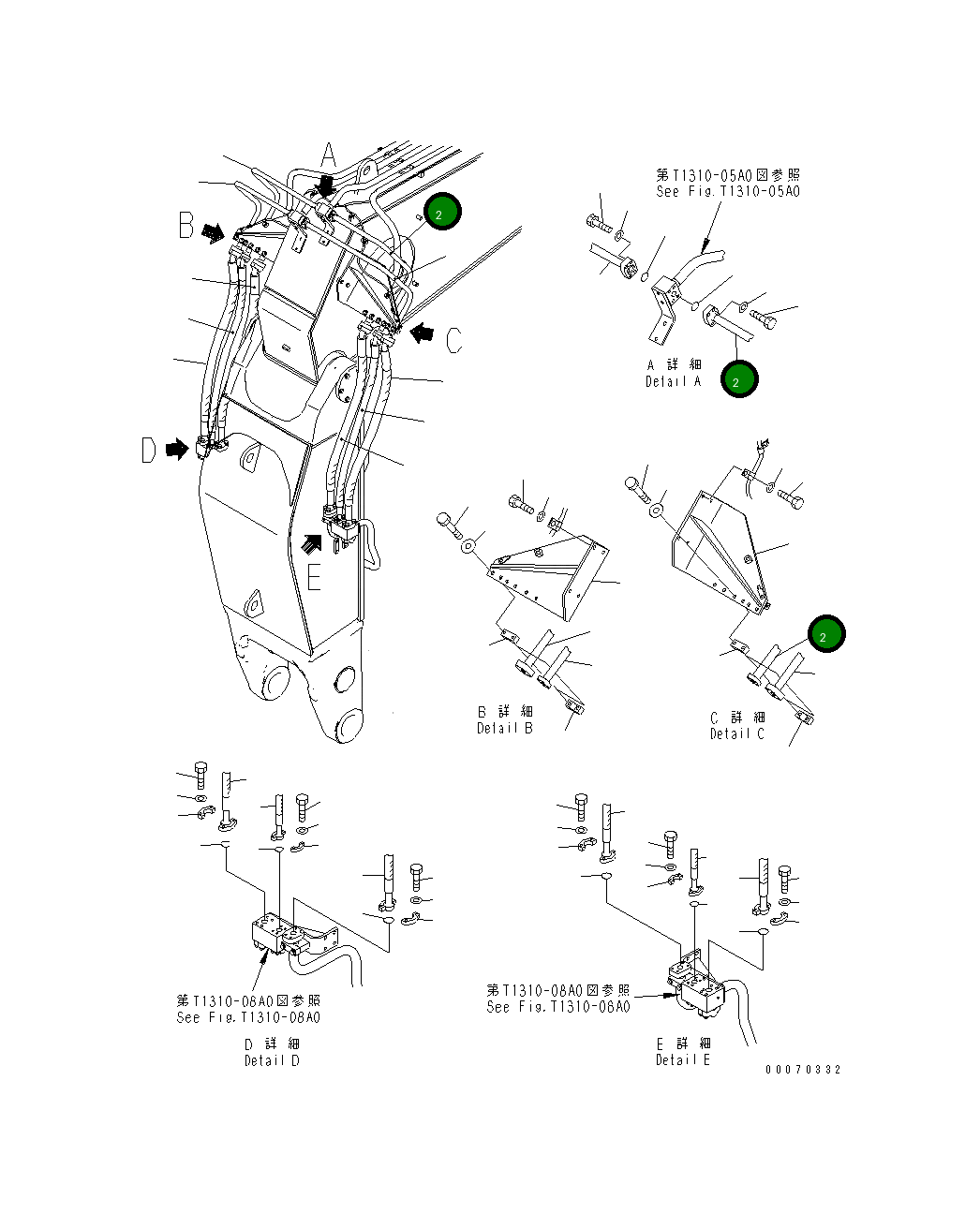 A

B

2

C

D

E

第T1310-05A0図参照
See Fig.T1310-05A0

A 詳 細
Detail A

2

B 詳 細
Detail B

2

C 詳 細
Detail C

第T1310-08A0図参照
See Fig.T1310-08A0

D 詳 細
Detail D

第T1310-08A0図参照
See Fig.T1310-08A0

E 詳 細
Detail E

00070332