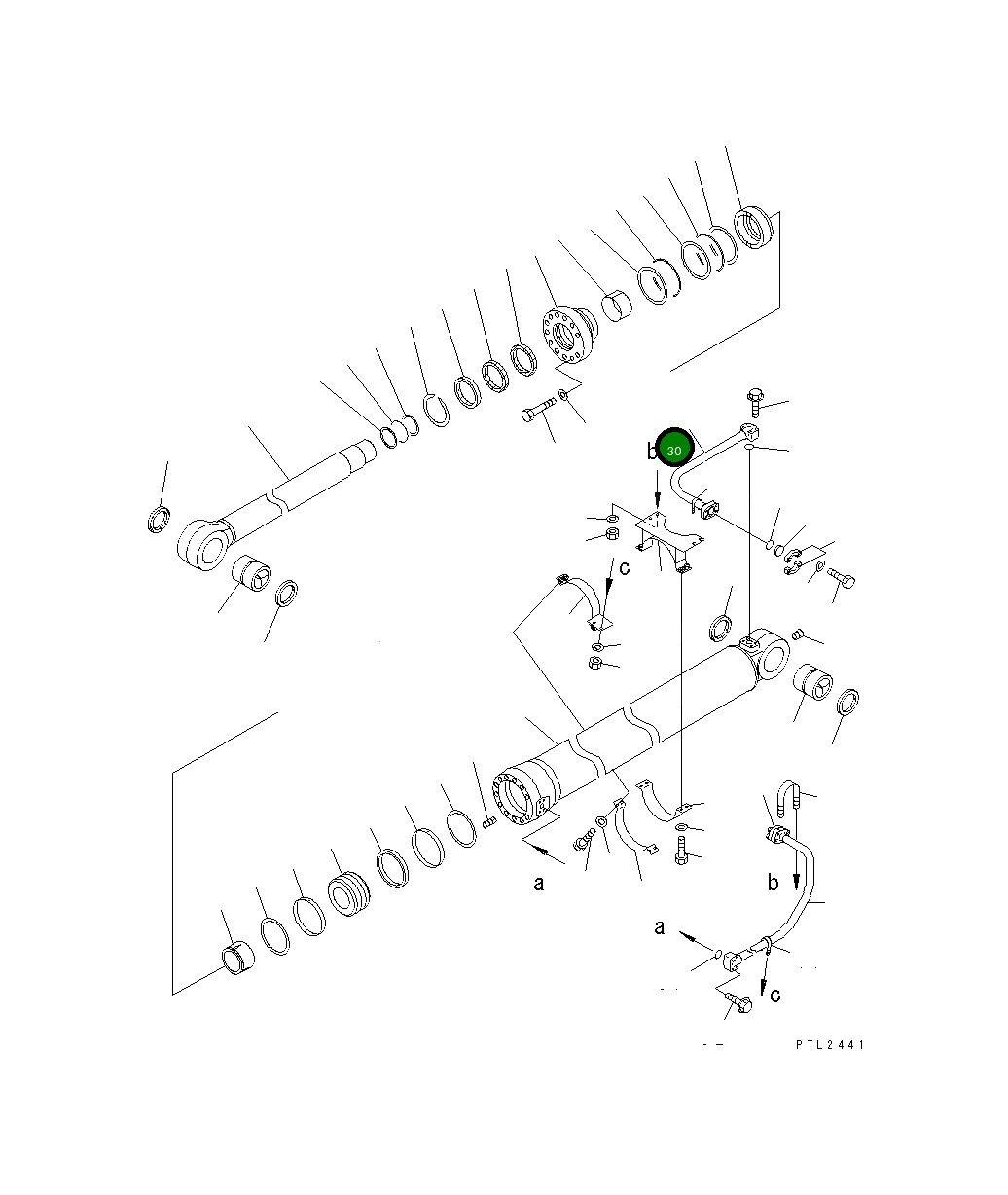 30
b
c
a
b
a
c
PTL2441