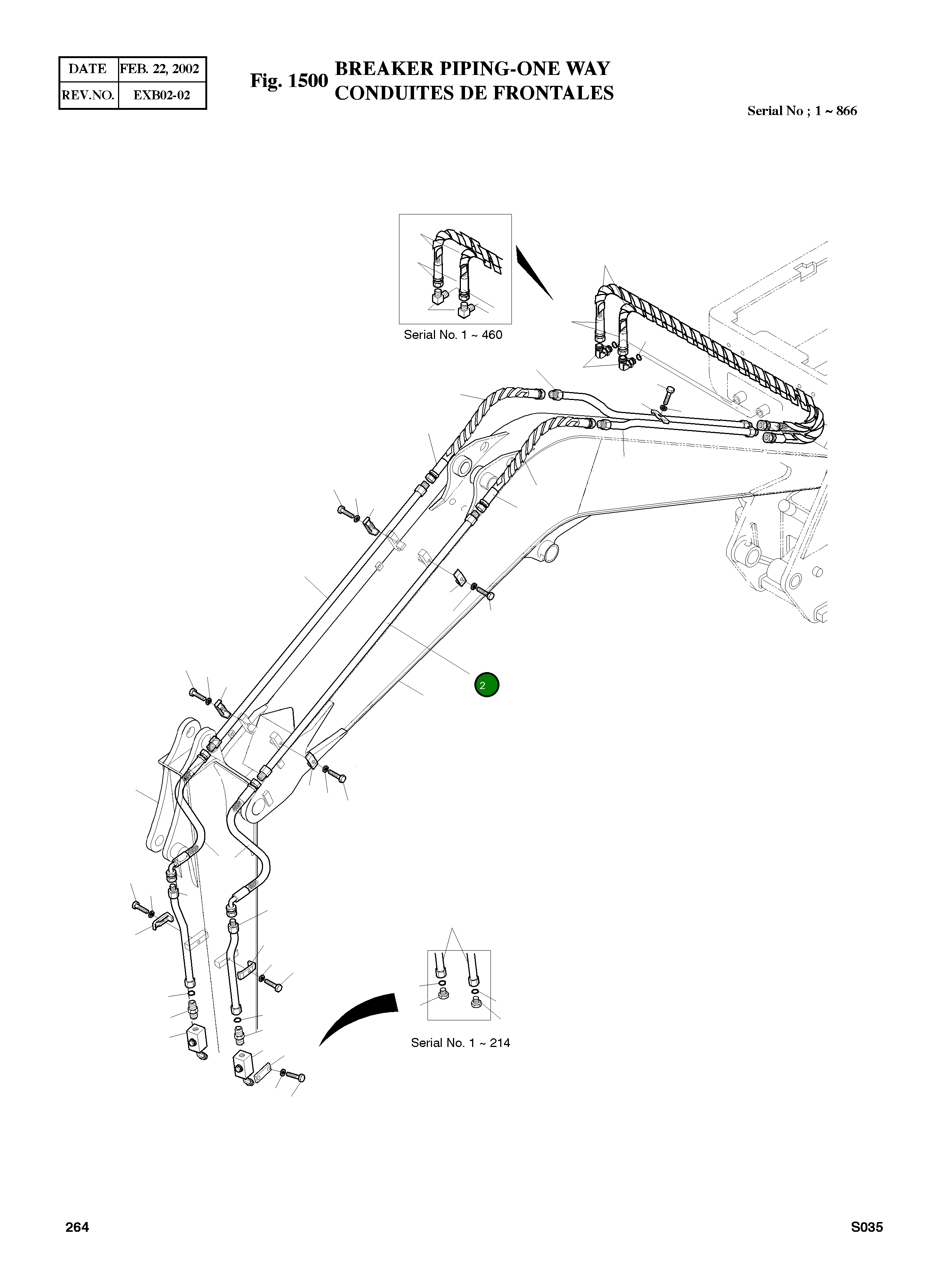 | DATE | FEB. 22, 2002 |
|---|---|
| REV.NO. | EXB02-02 |

Fig. 1500 BREAKER PIPING-ONE WAY
CONDUITES DE FRONTALES

Serial No ; 1 ~ 866

Serial No. 1 ~ 460

2

Serial No. 1 ~ 214

264

S035