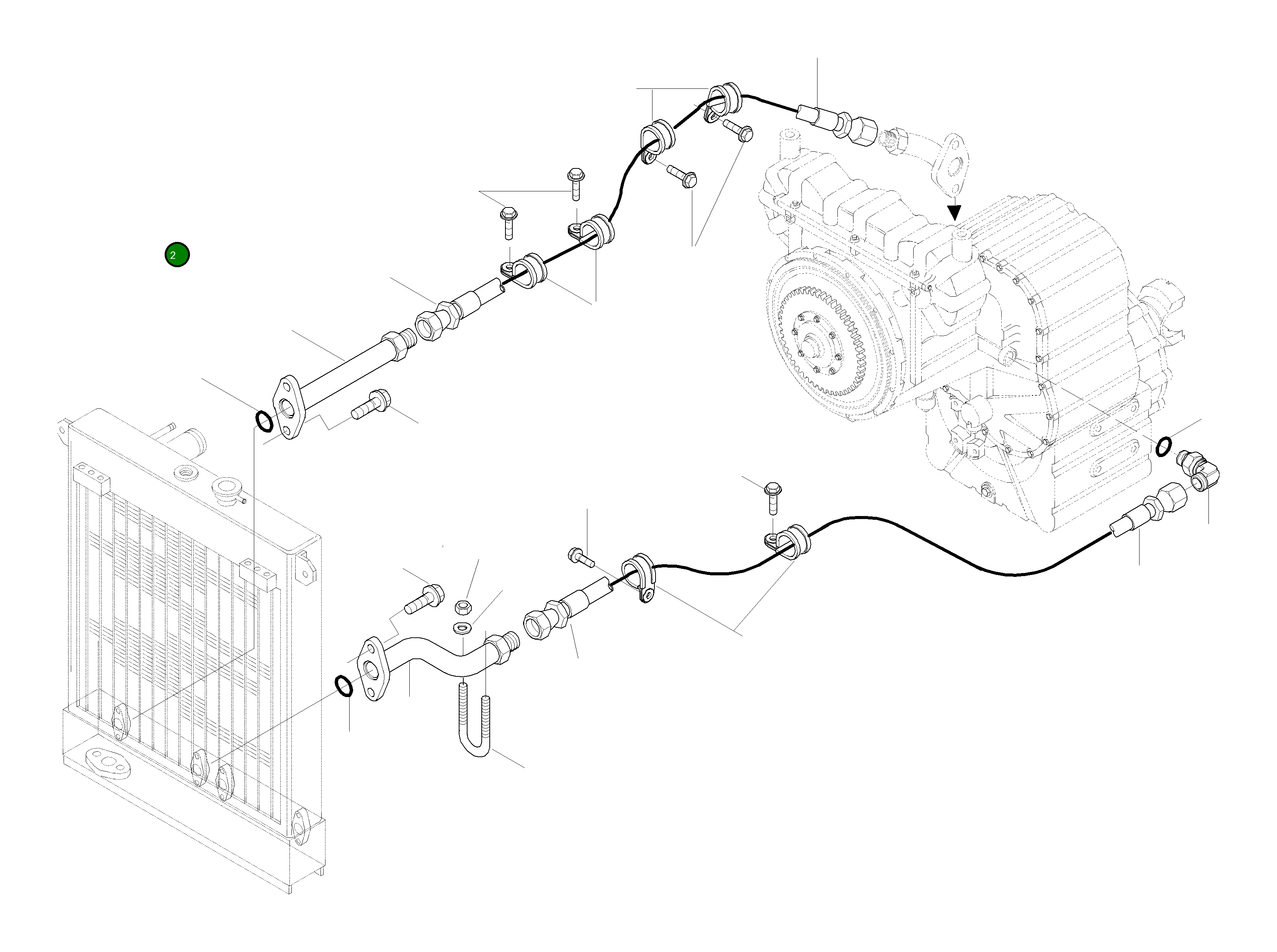 2