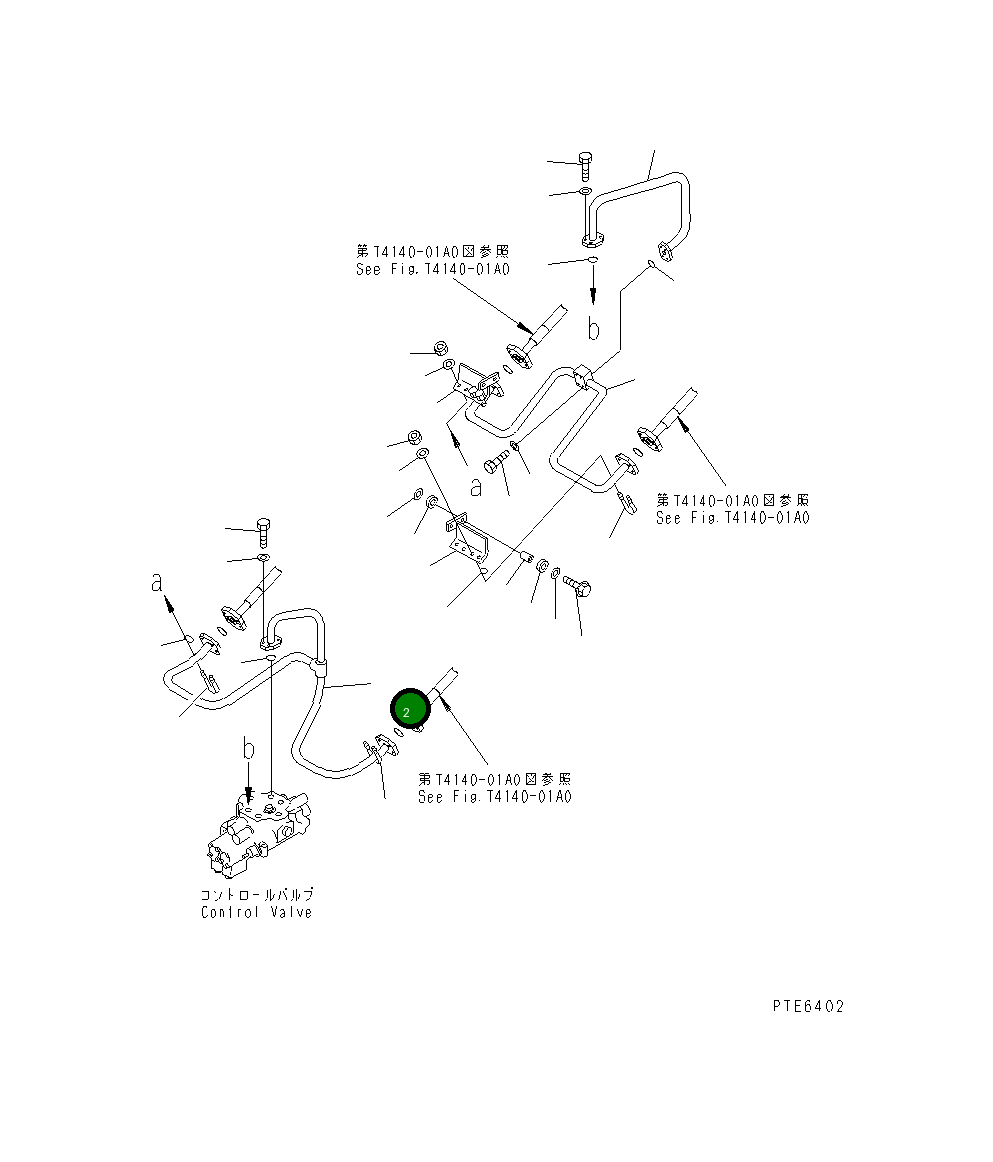 第T4140-01A0図参照
See Fig.T4140-01A0

b

a

第T4140-01A0図参照
See Fig.T4140-01A0

a

2

b

第T4140-01A0図参照
See Fig.T4140-01A0

コントロールバルブ
Control Valve

PTE6402