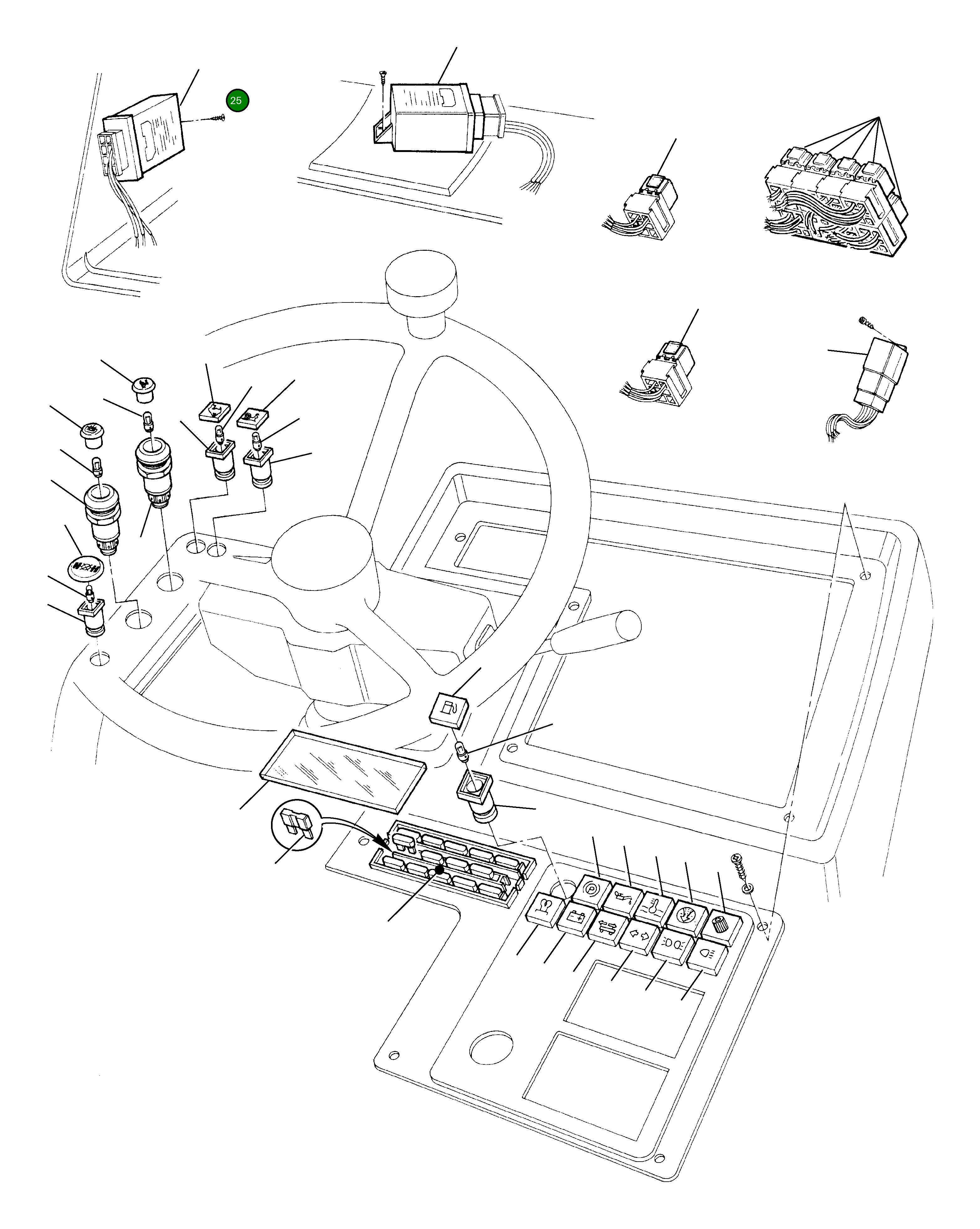 25