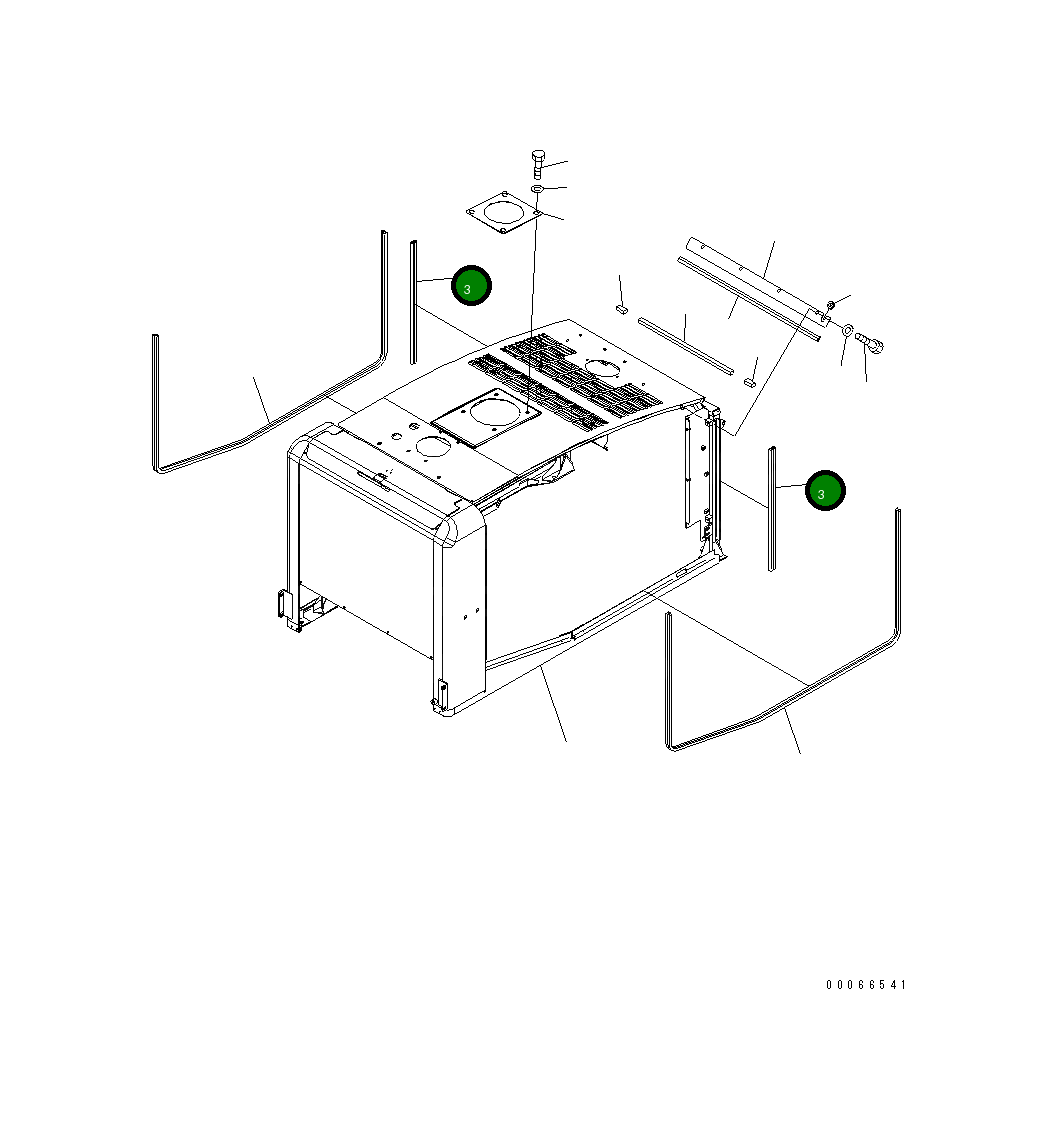 3

3

00066541