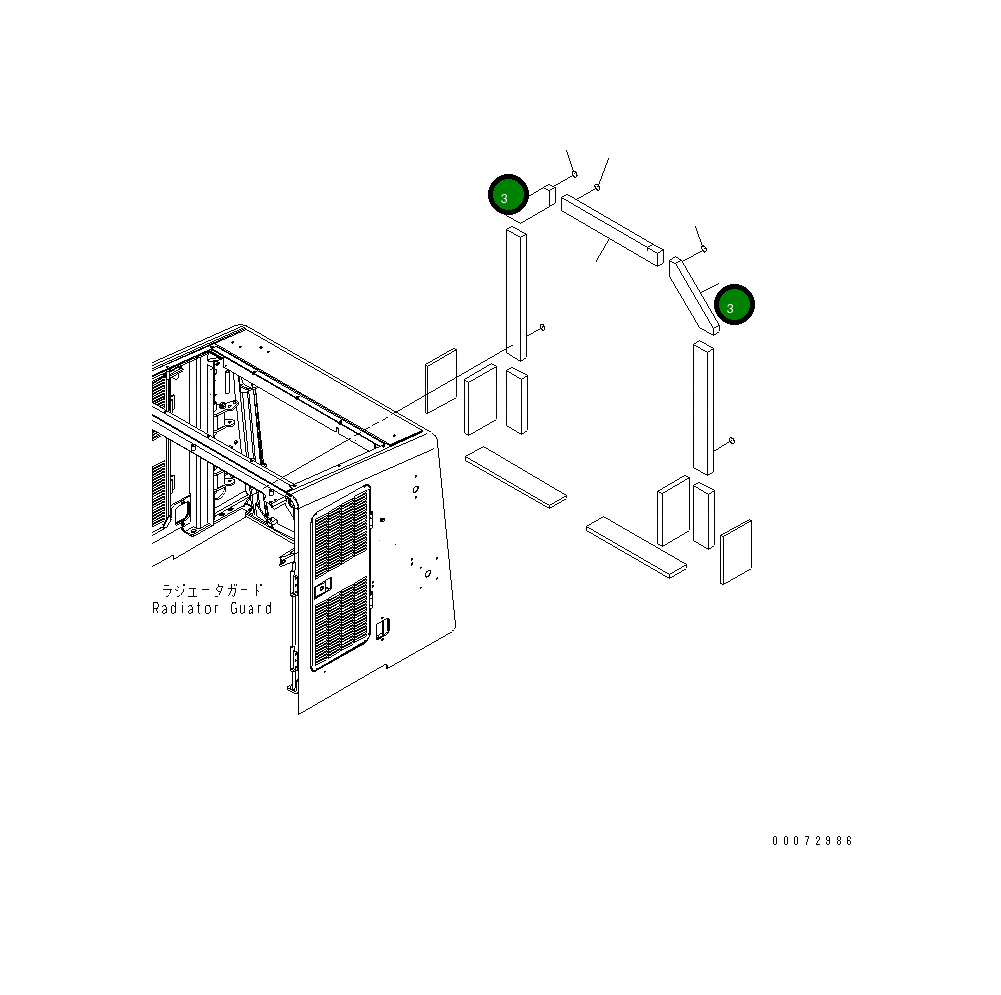 3

3

ラジエータガード
Radiator Guard

00072986