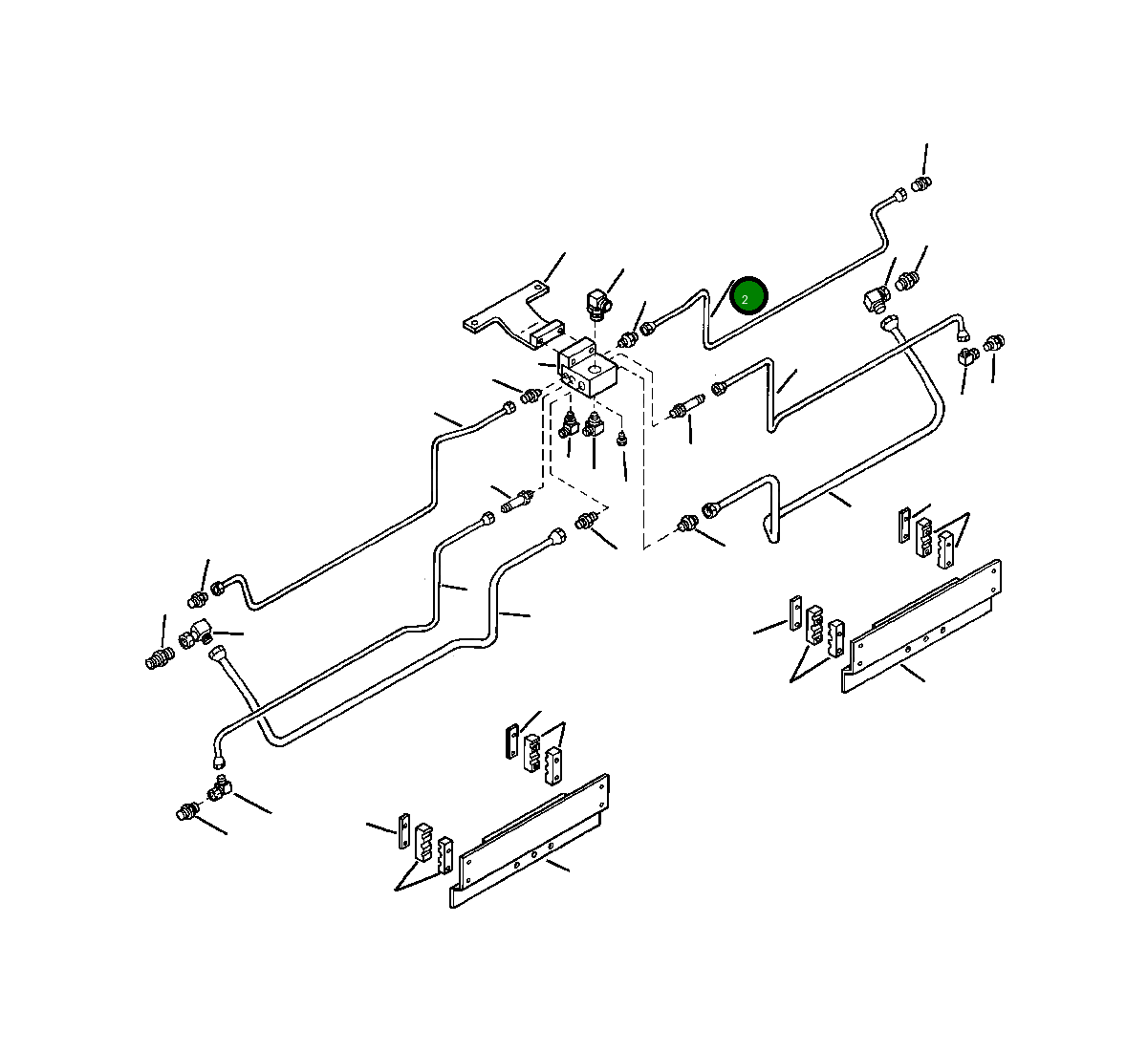 2