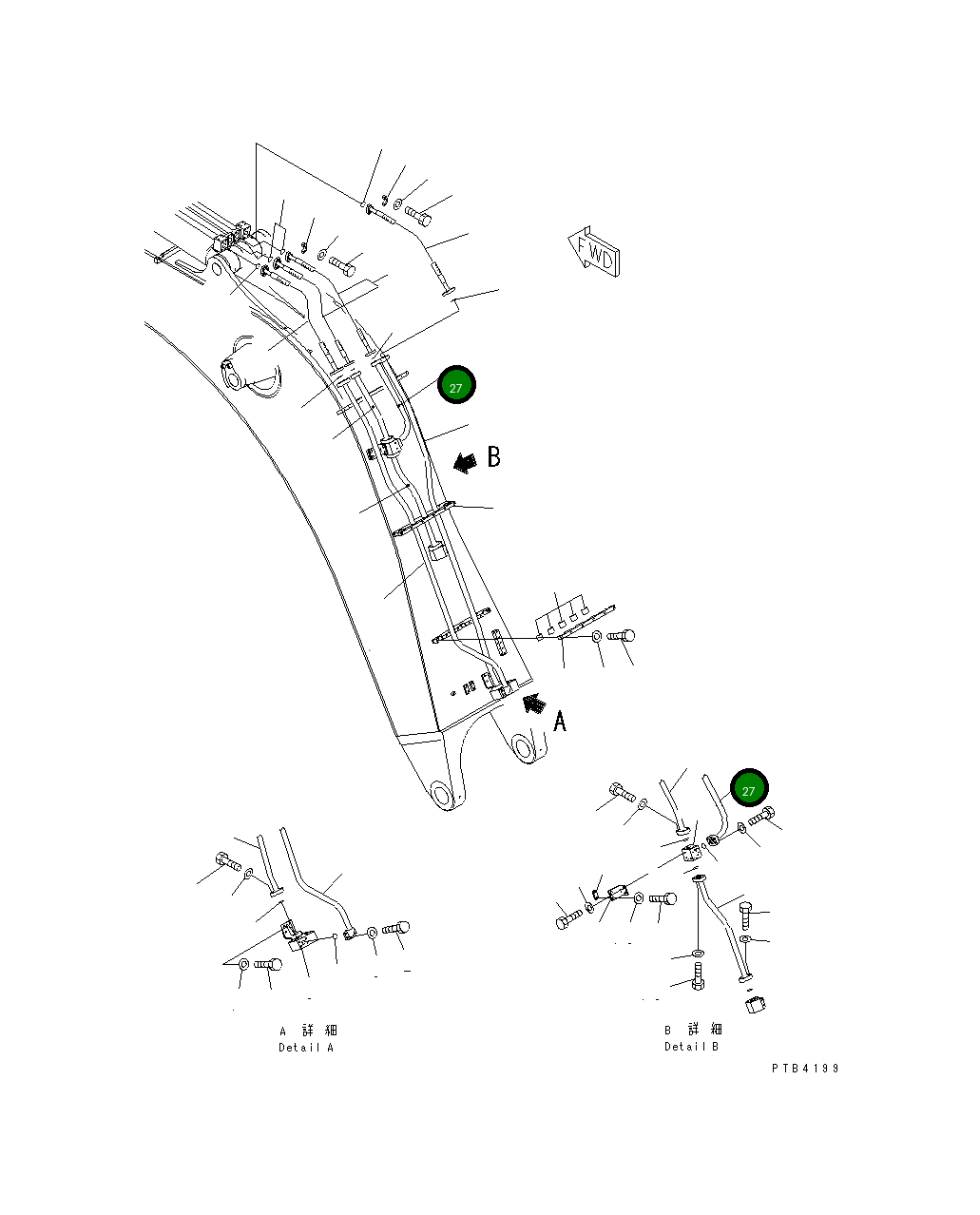 FWD

27

B

A

27

A 詳 細
Detail A

B 詳 細
Detail B

PTB4199