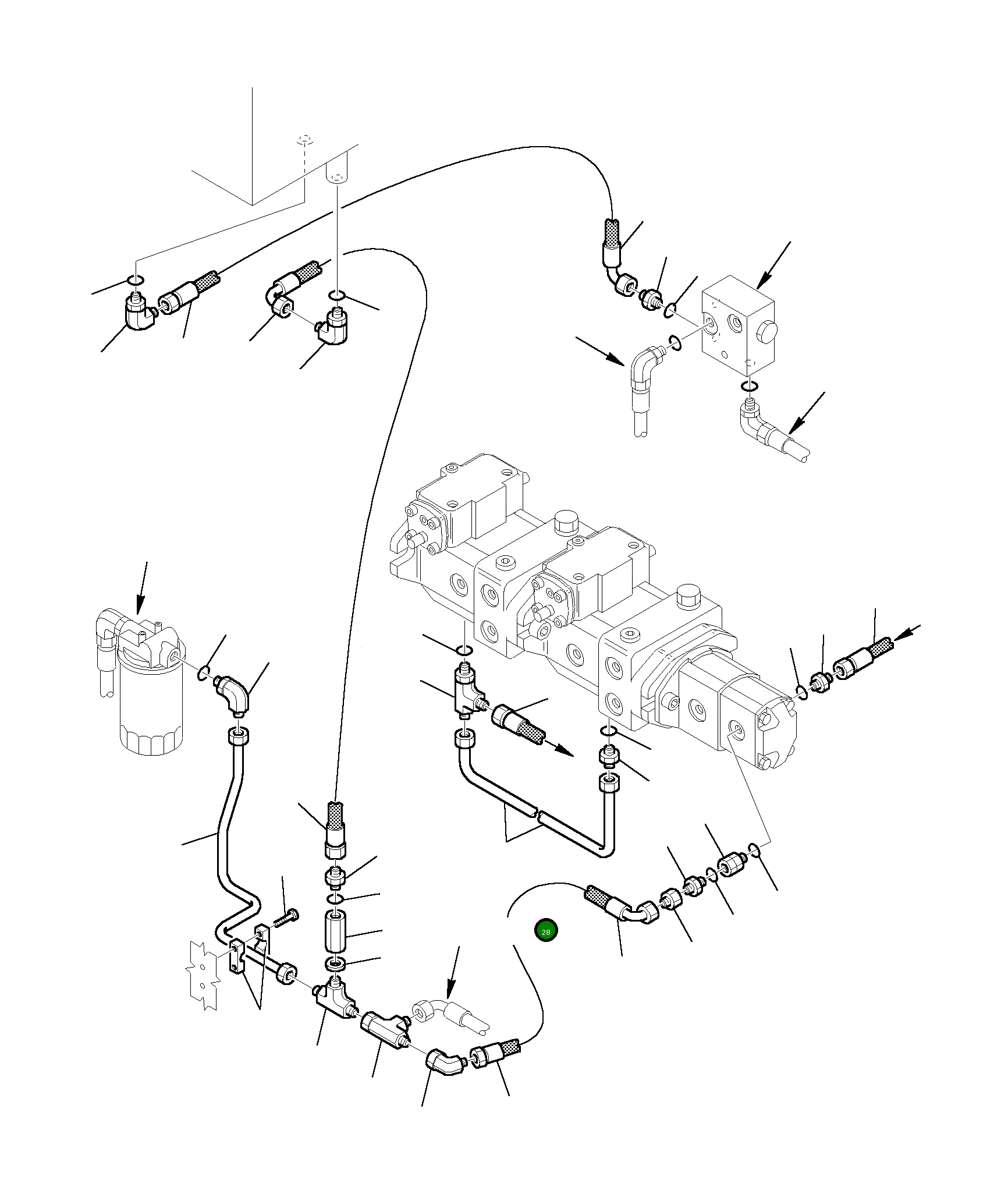 28