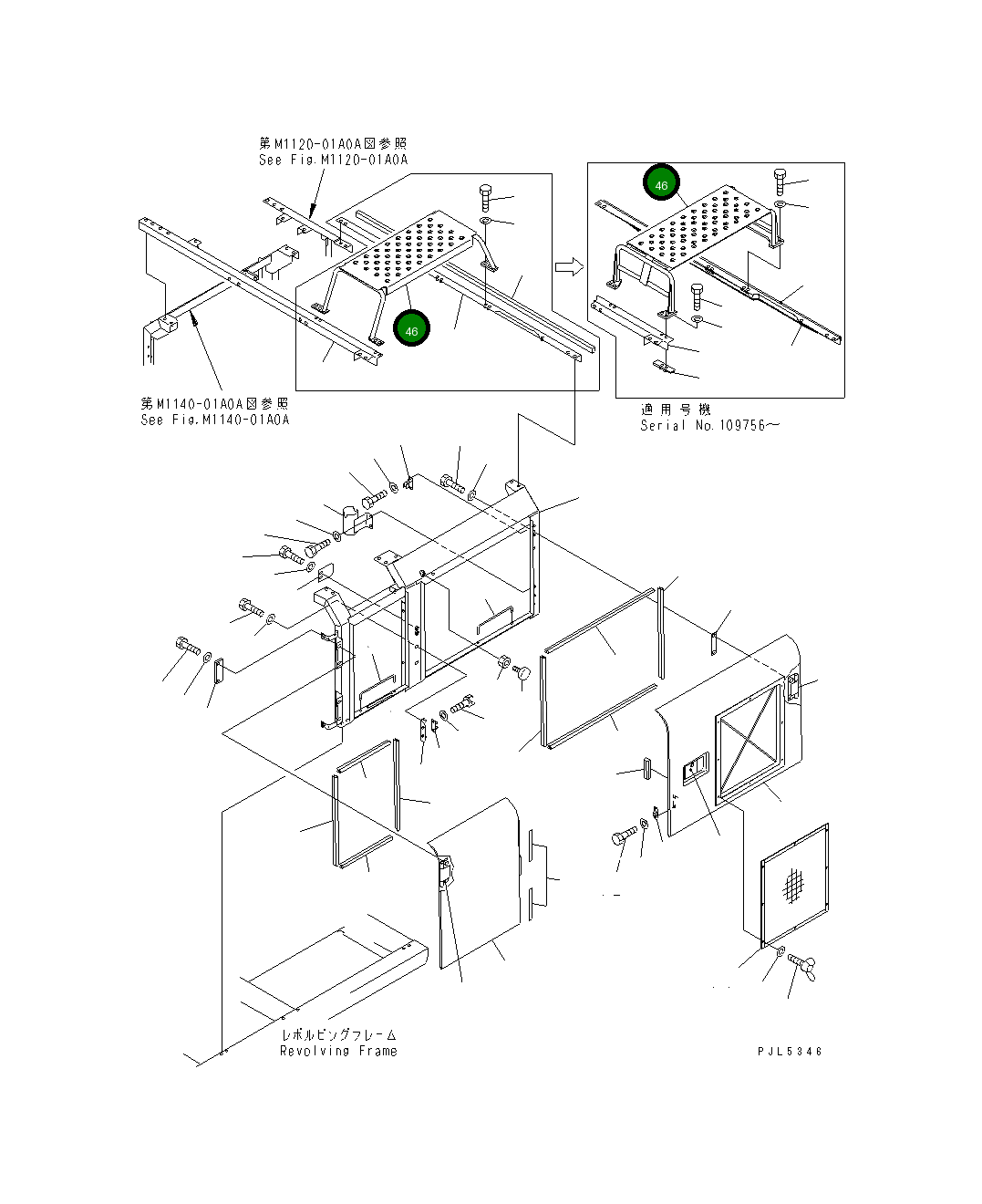 第M1120-01A0A図参照
See Fig.M1120-01A0A

46

46

第M1140-01A0A図参照
See Fig.M1140-01A0A

適用号機
Serial No.109756～

レボルビングフレーム
Revolving Frame

PJL5346