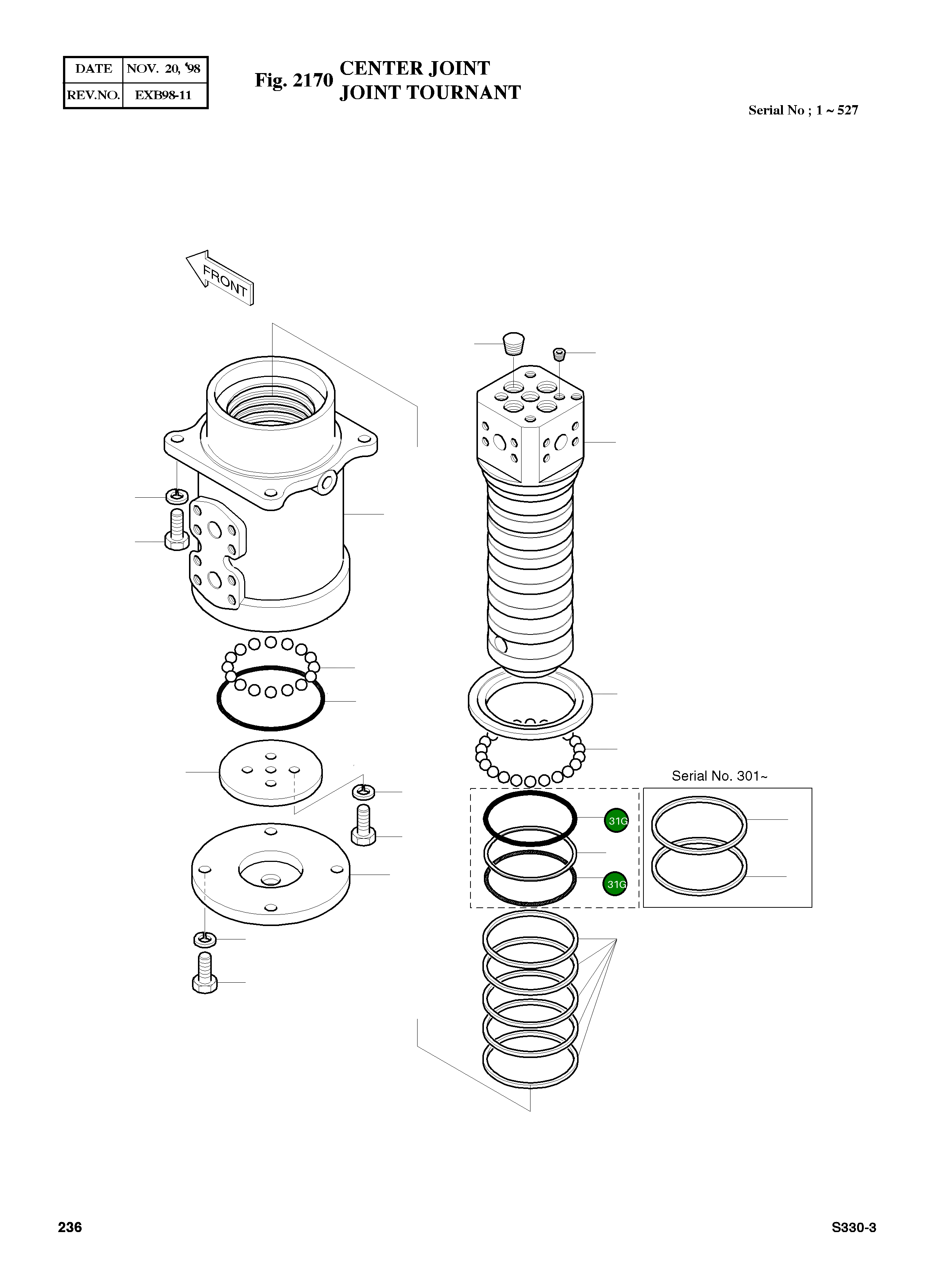 | DATE | NOV. 20, '98 |
|---|---|
| REV.NO. | EXB98-11 |

Fig. 2170 CENTER JOINT
JOINT TOURNANT

Serial No ; 1 ~ 527

FRONT

Serial No. 301~

31G

31G

236

S330-3