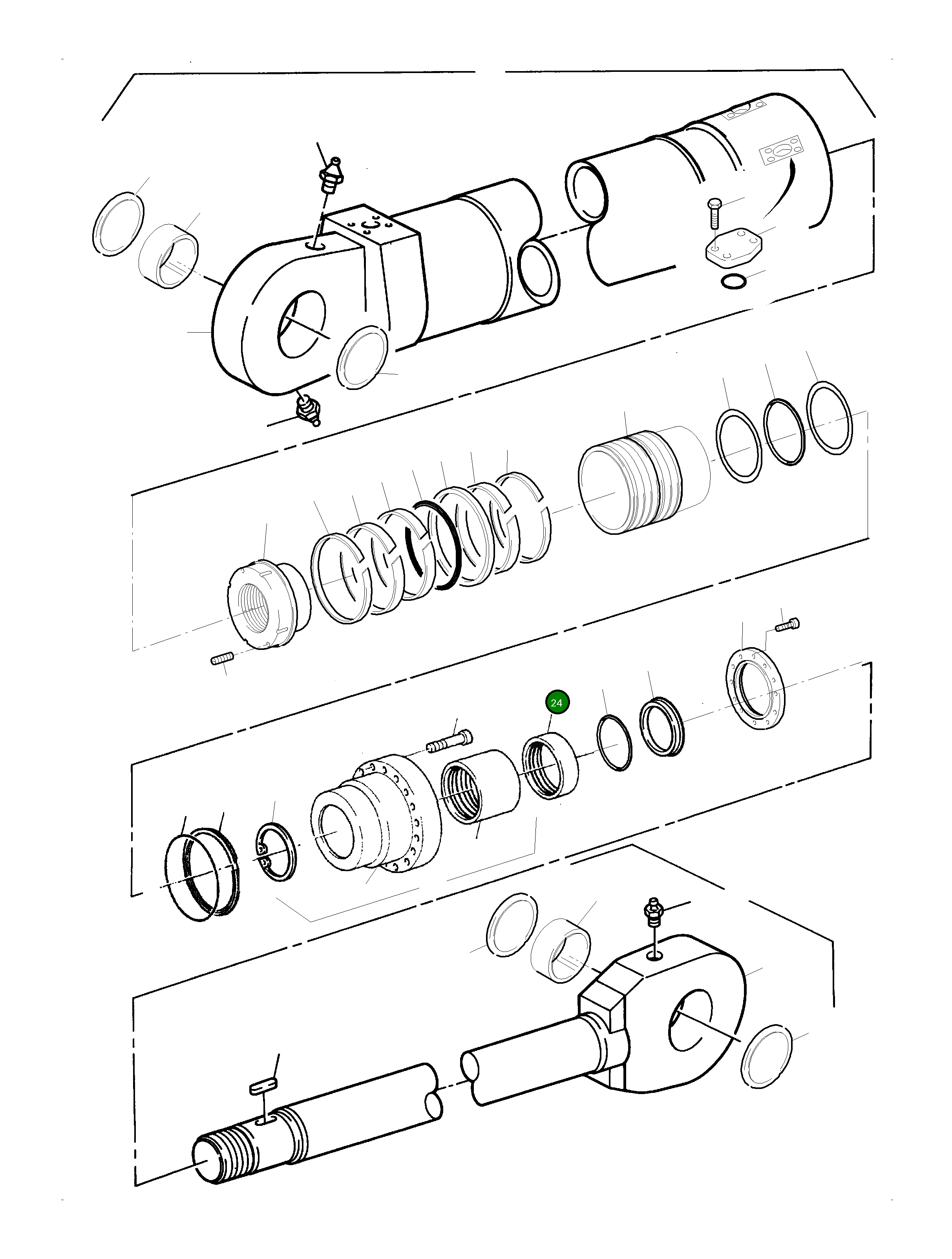 24