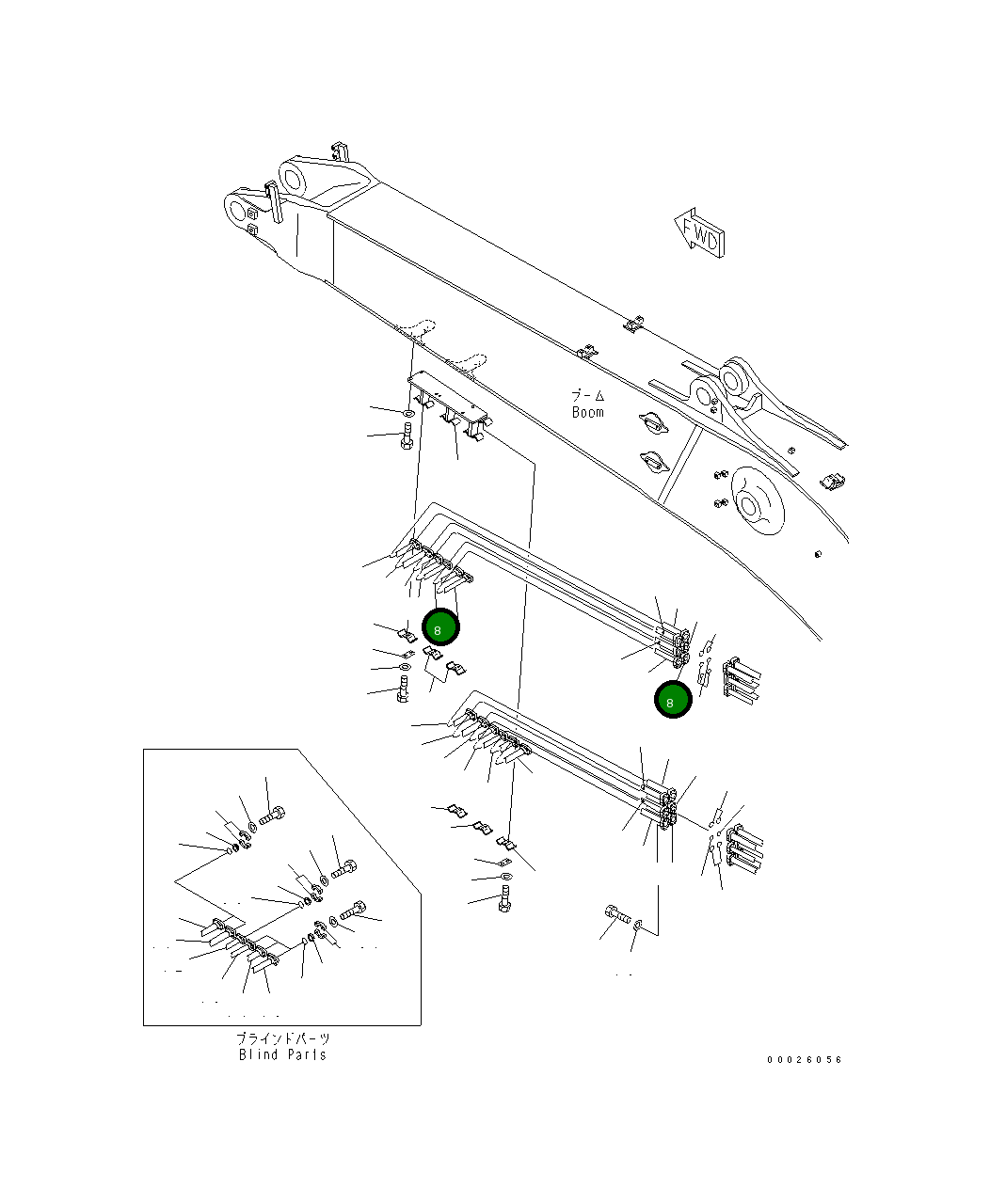 FWD

ブーム
Boom

8

8

ブラインドパーツ
Blind Parts

00026056