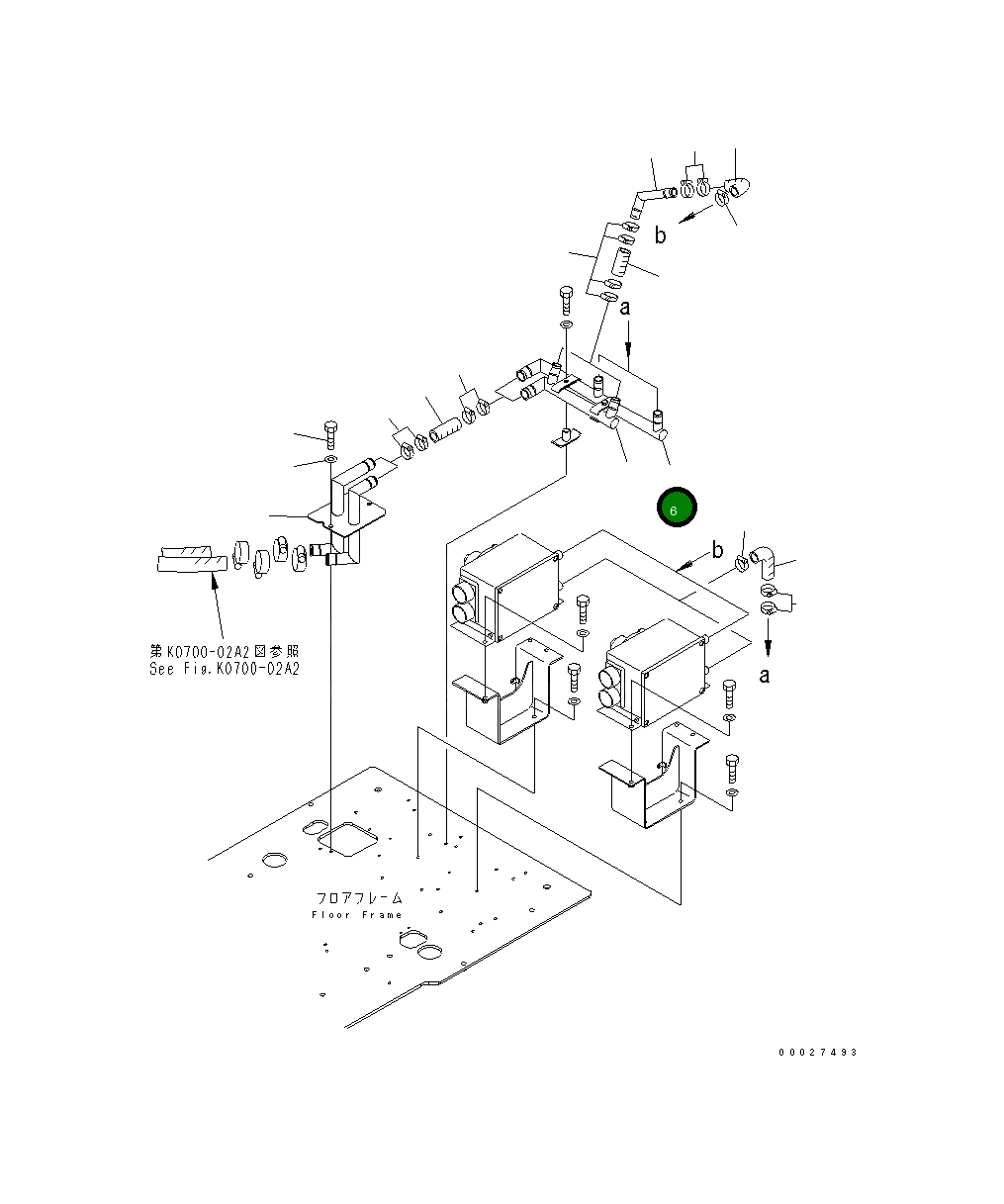 b

a

6

b

a

第K0700-02A2図参照
See Fig.K0700-02A2

フロアフレーム
Floor Frame

00027493