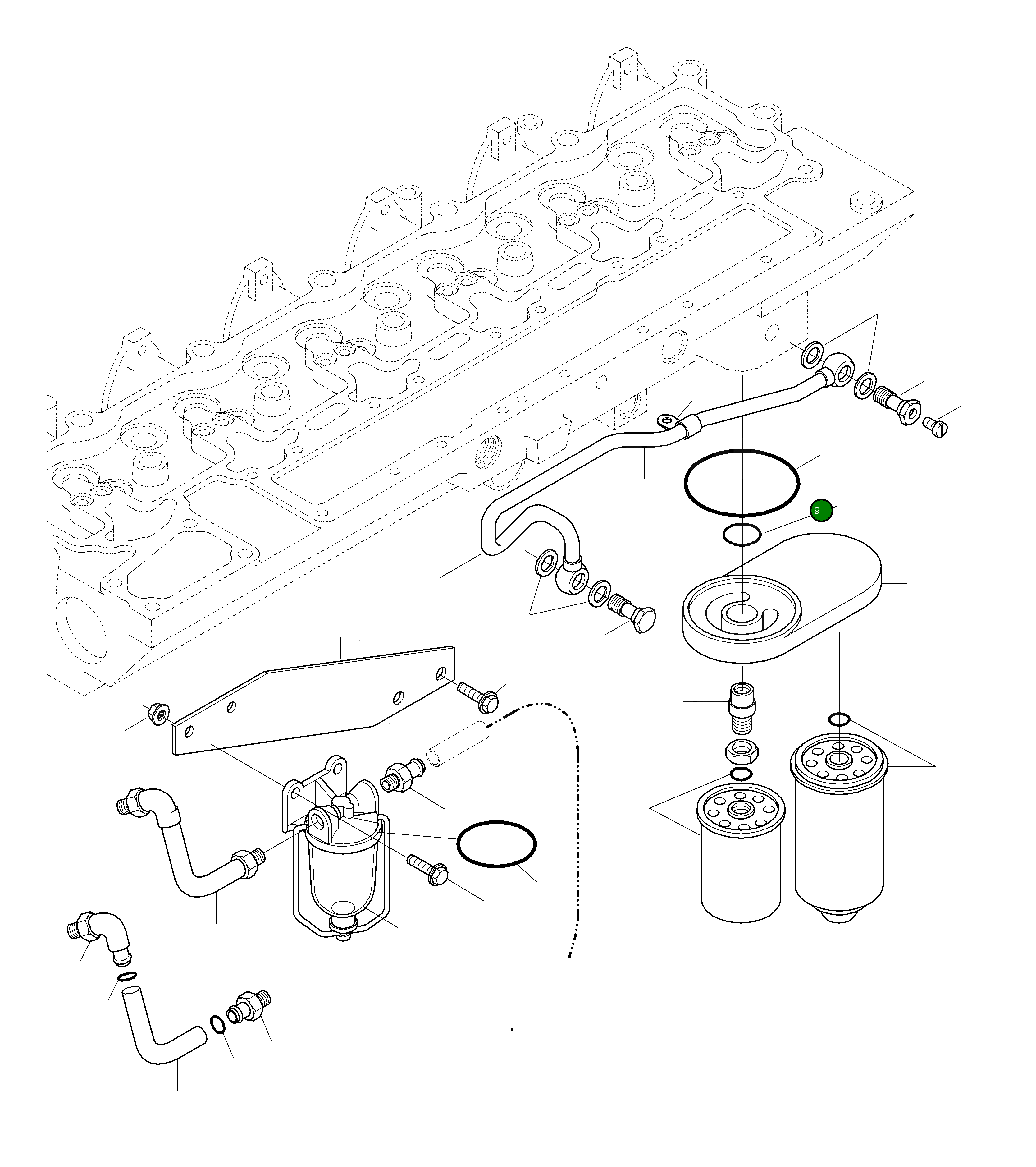 9