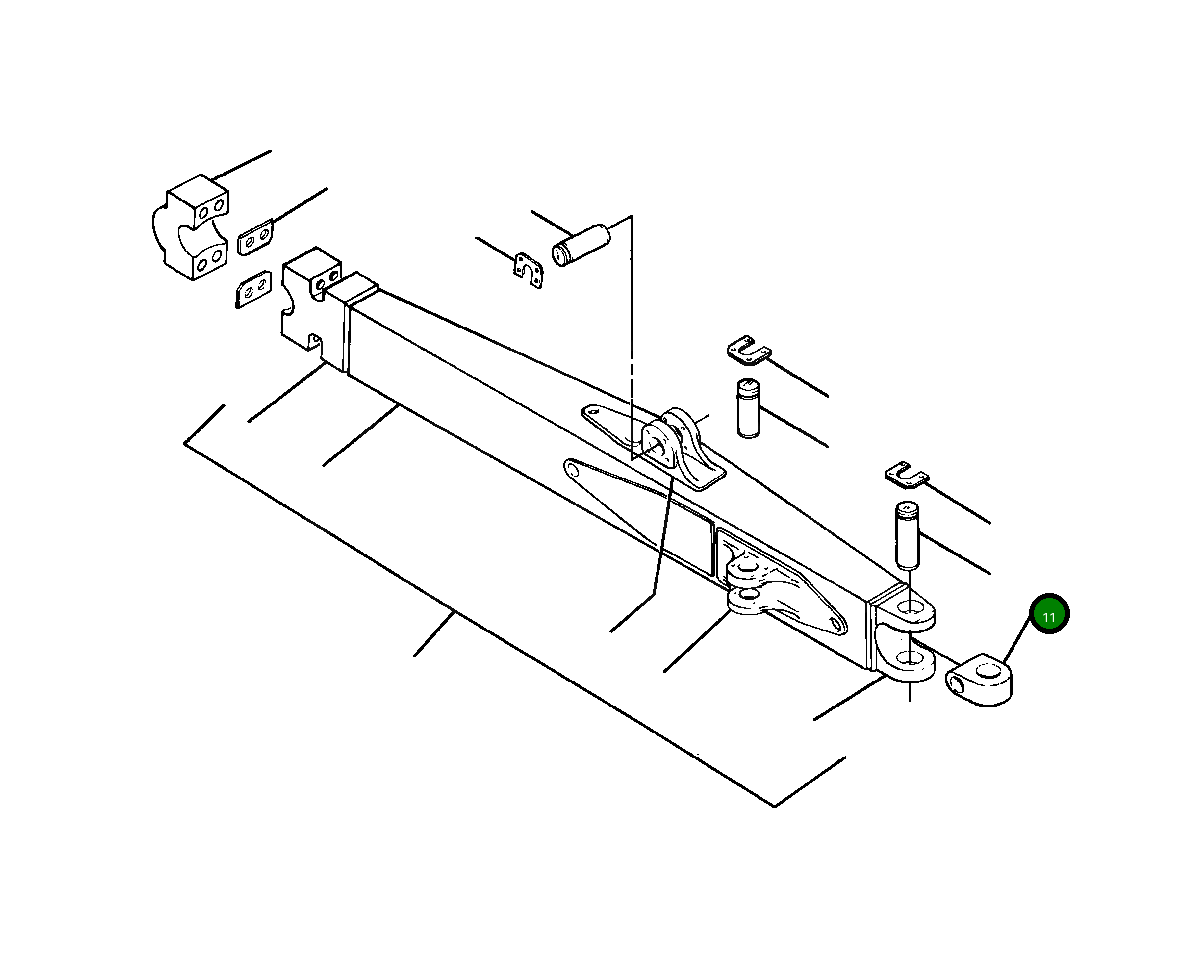 11